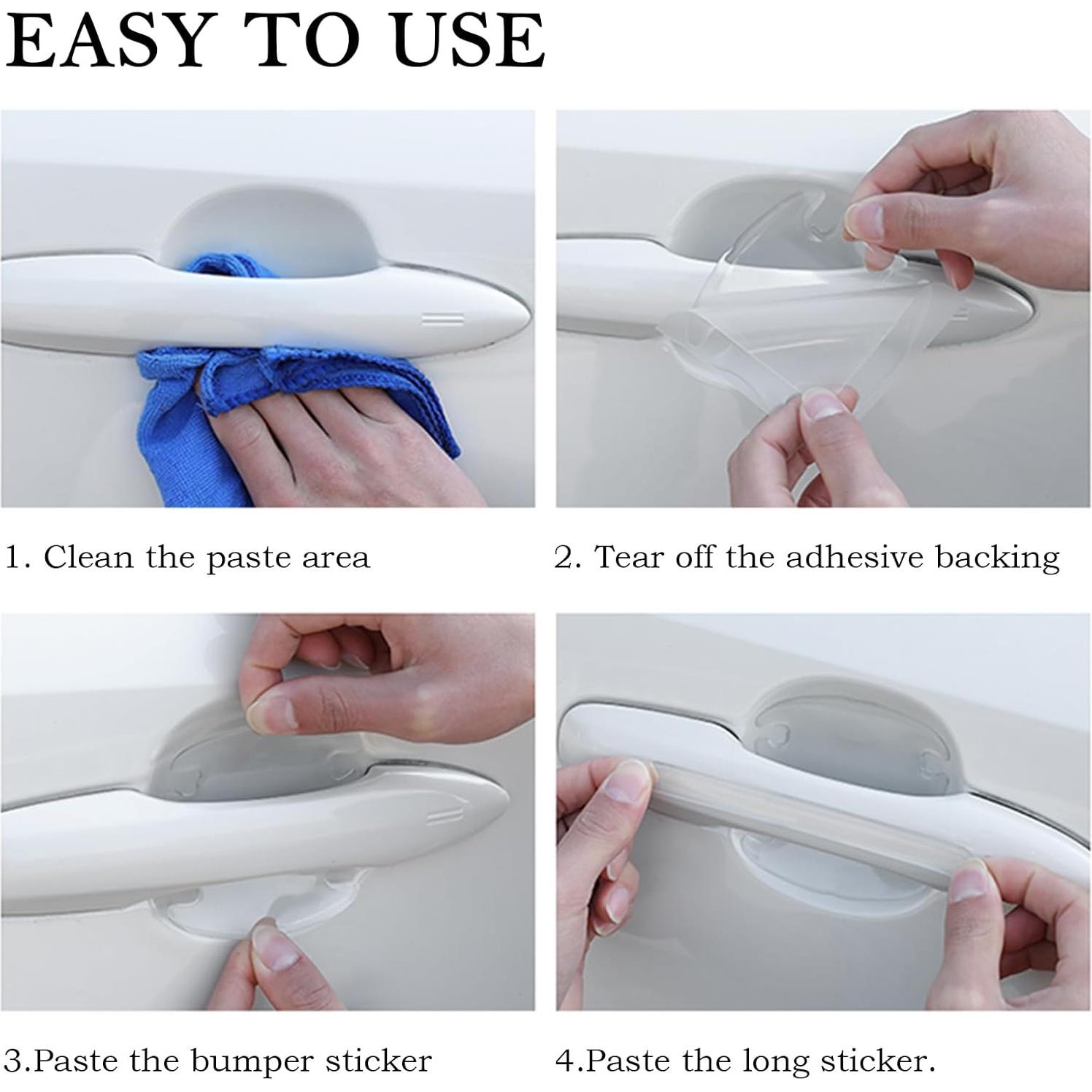 EASY TO USE

1. Clean the paste area

2. Tear off the adhesive backing

3.Paste the bumper sticker

4.Paste the long sticker.