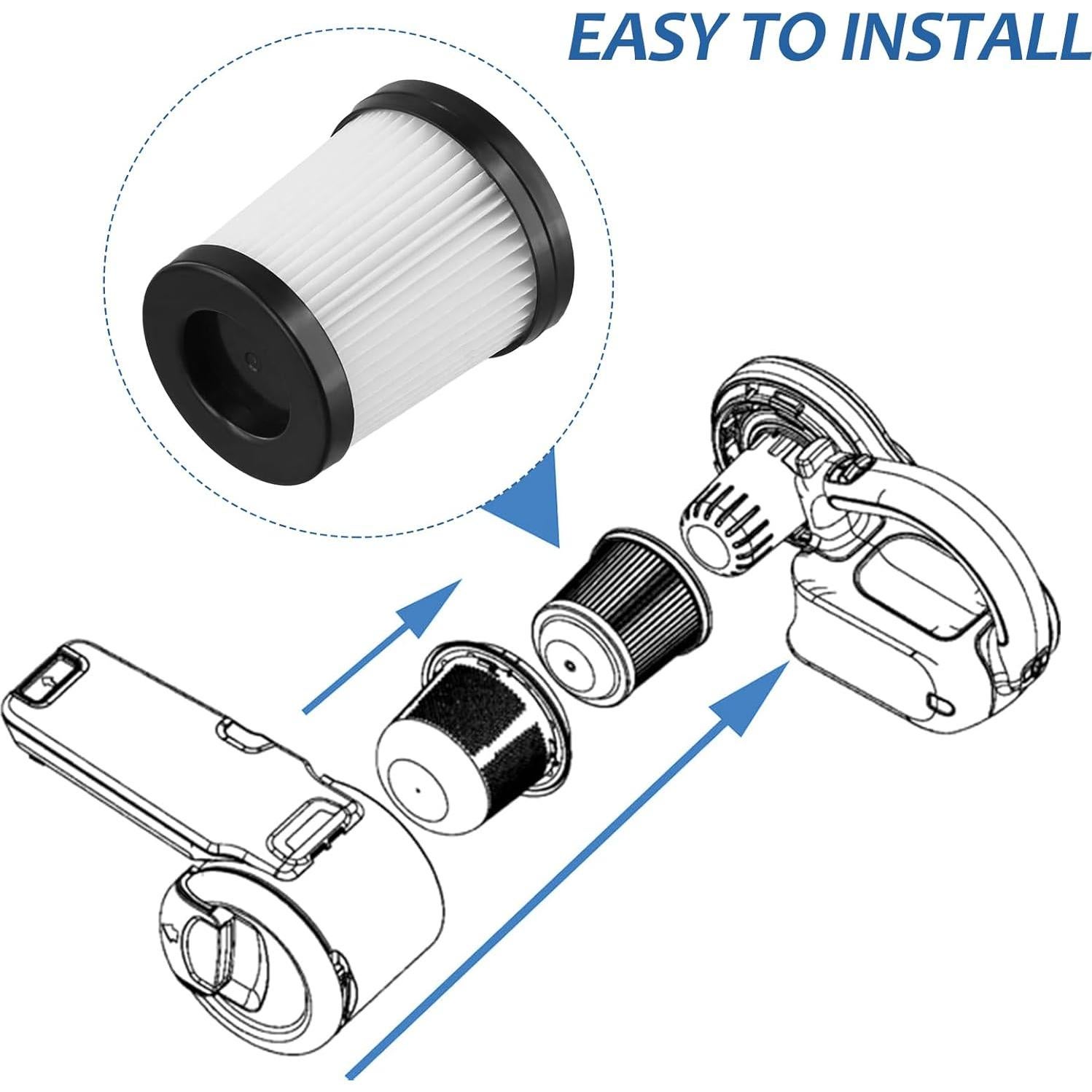 EASY TO INSTALL