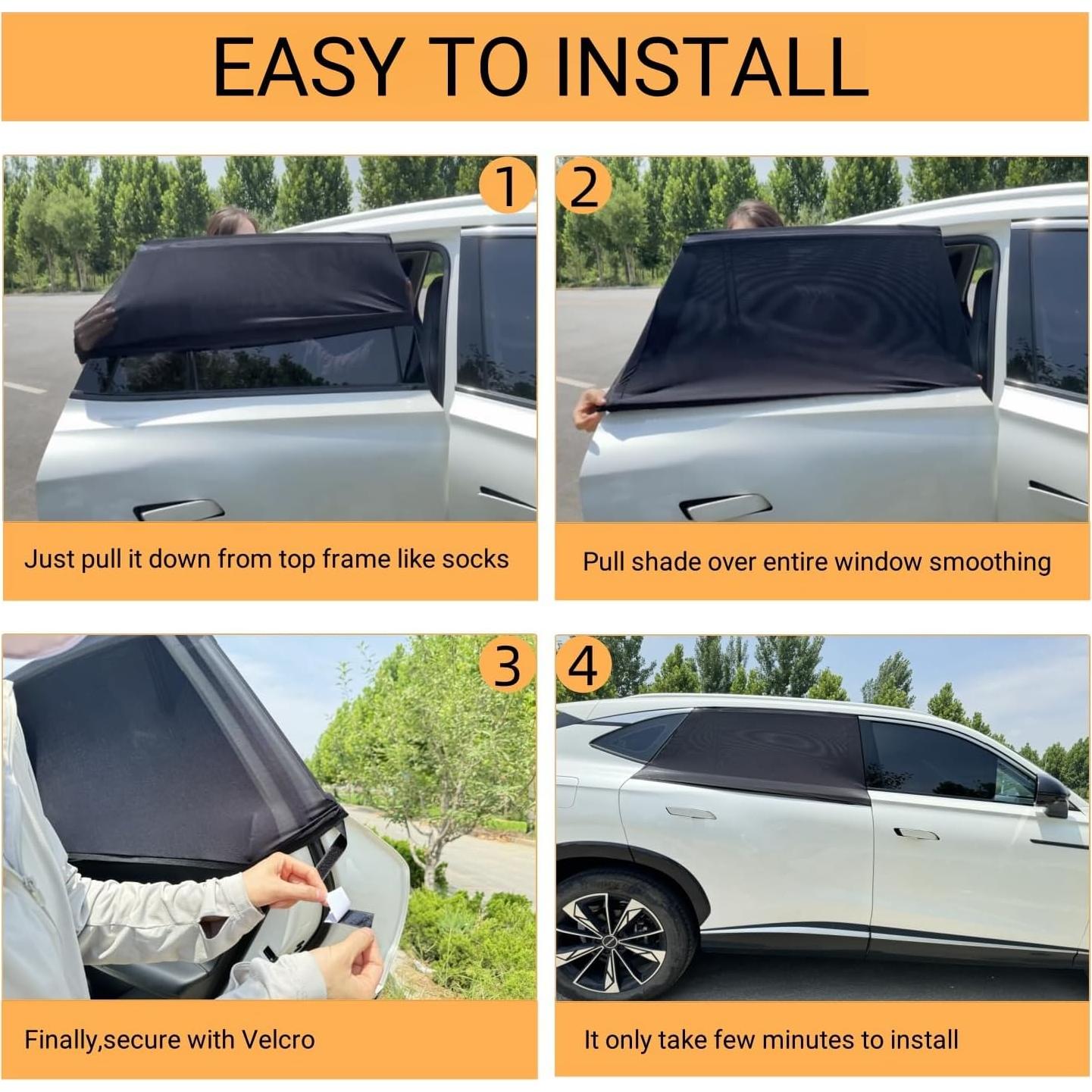 EASY TO INSTALL

1

Just pull it down from top frame like socks

2

Pull shade over entire window smoothing

3

Finally,secure with Velcro

4

It only take few minutes to install