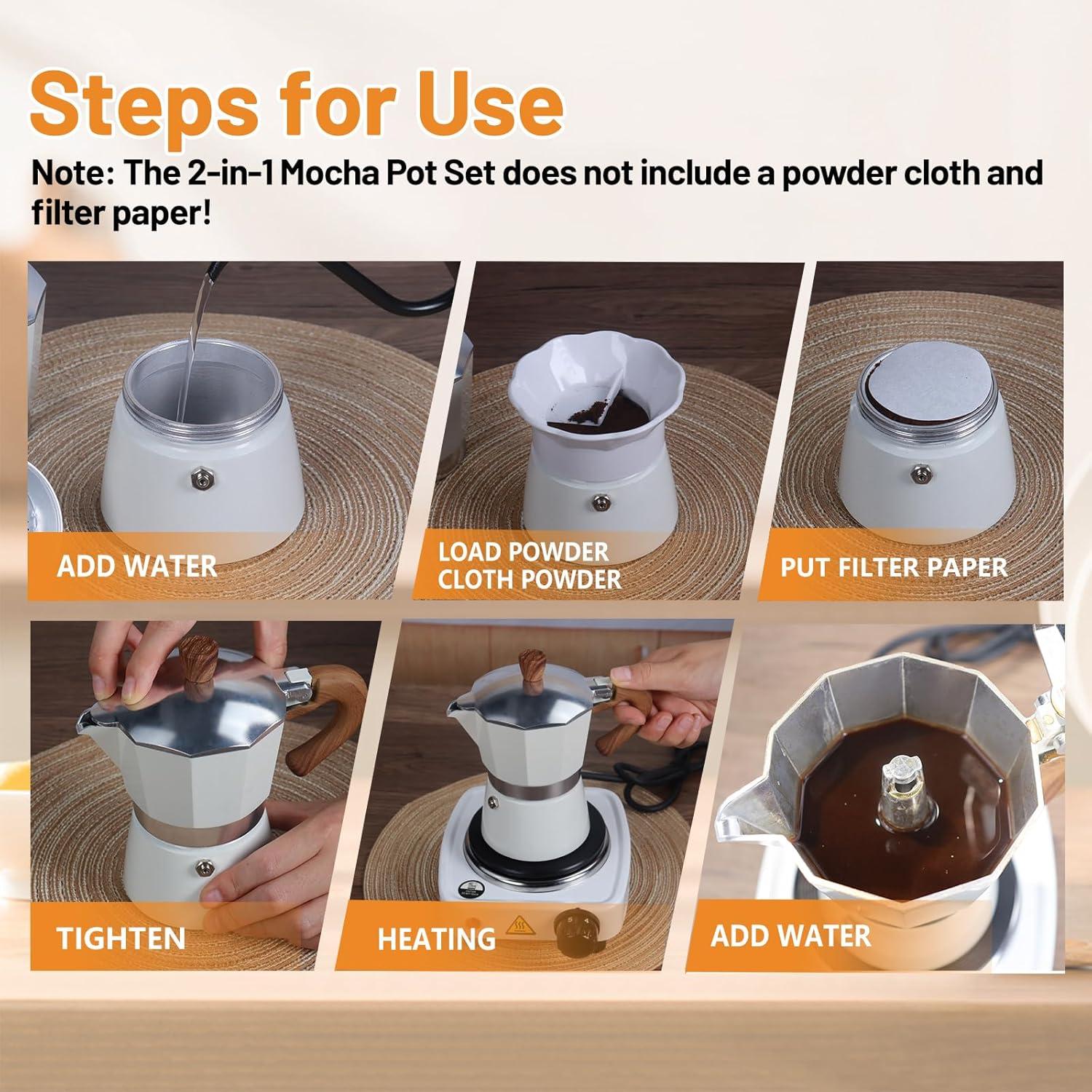 Steps for Use

Note: The 2-in-1 Mocha Pot Set does not include a powder cloth and filter paper!

ADD WATER

LOAD POWDER CLOTH POWDER

PUT FILTER PAPER

TIGHTEN

HEATING

ADD WATER