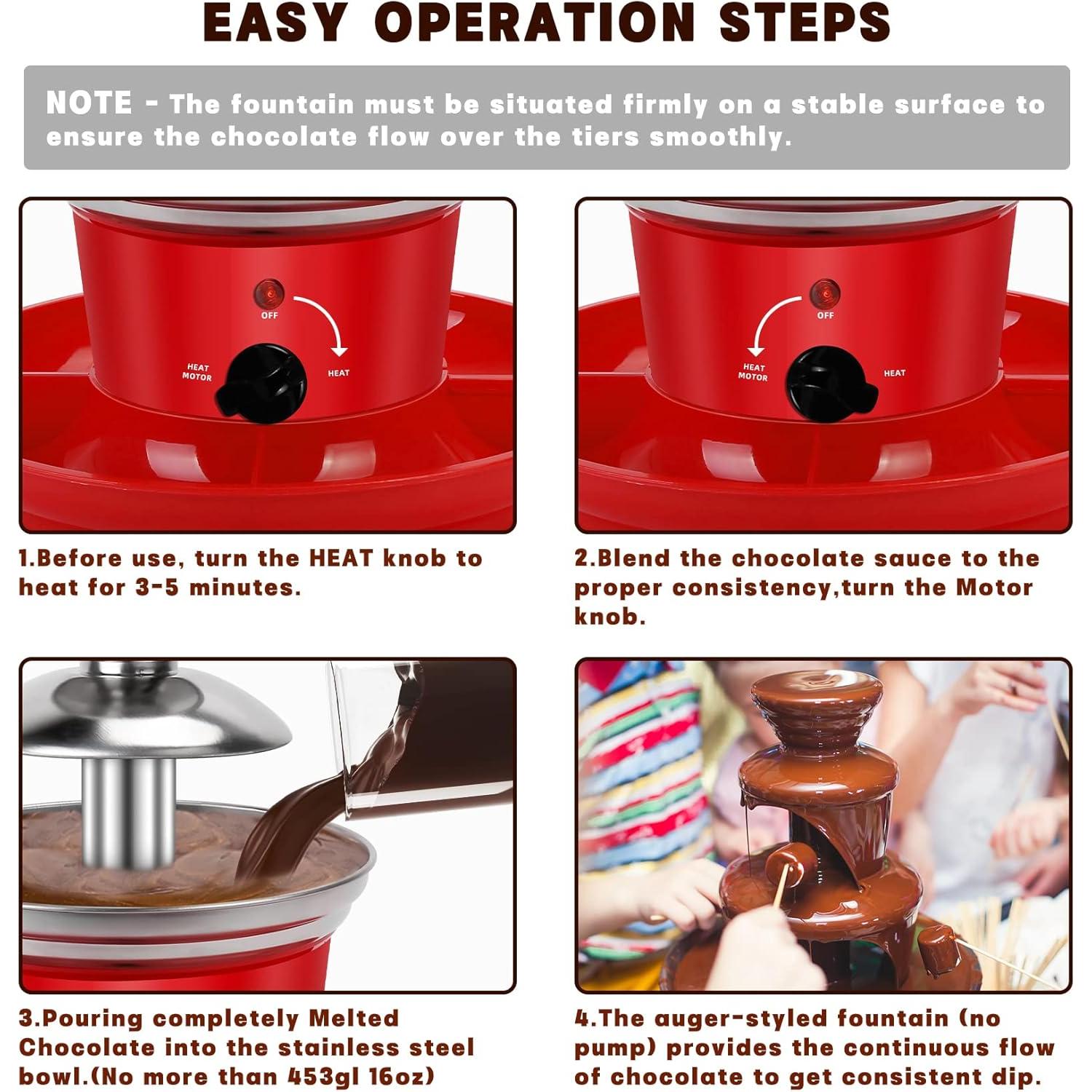 EASY OPERATION STEPS

NOTE - The fountain must be situated firmly on a stable surface to ensure the chocolate flow over the tiers smoothly.

OFF
HEAT MOTOR
HEAT

1.Before use, turn the HEAT knob to heat for 3-5 minutes.

OFF
HEAT MOTOR
HEAT

2.Blend the chocolate sauce to the proper consistency,turn the Motor knob.

3.Pouring completely Melted Chocolate into the stainless steel bowl.(No more than 453gl 16oz)

4.The auger-styled fountain (no pump) provides the continuous flow of chocolate to get consistent dip.