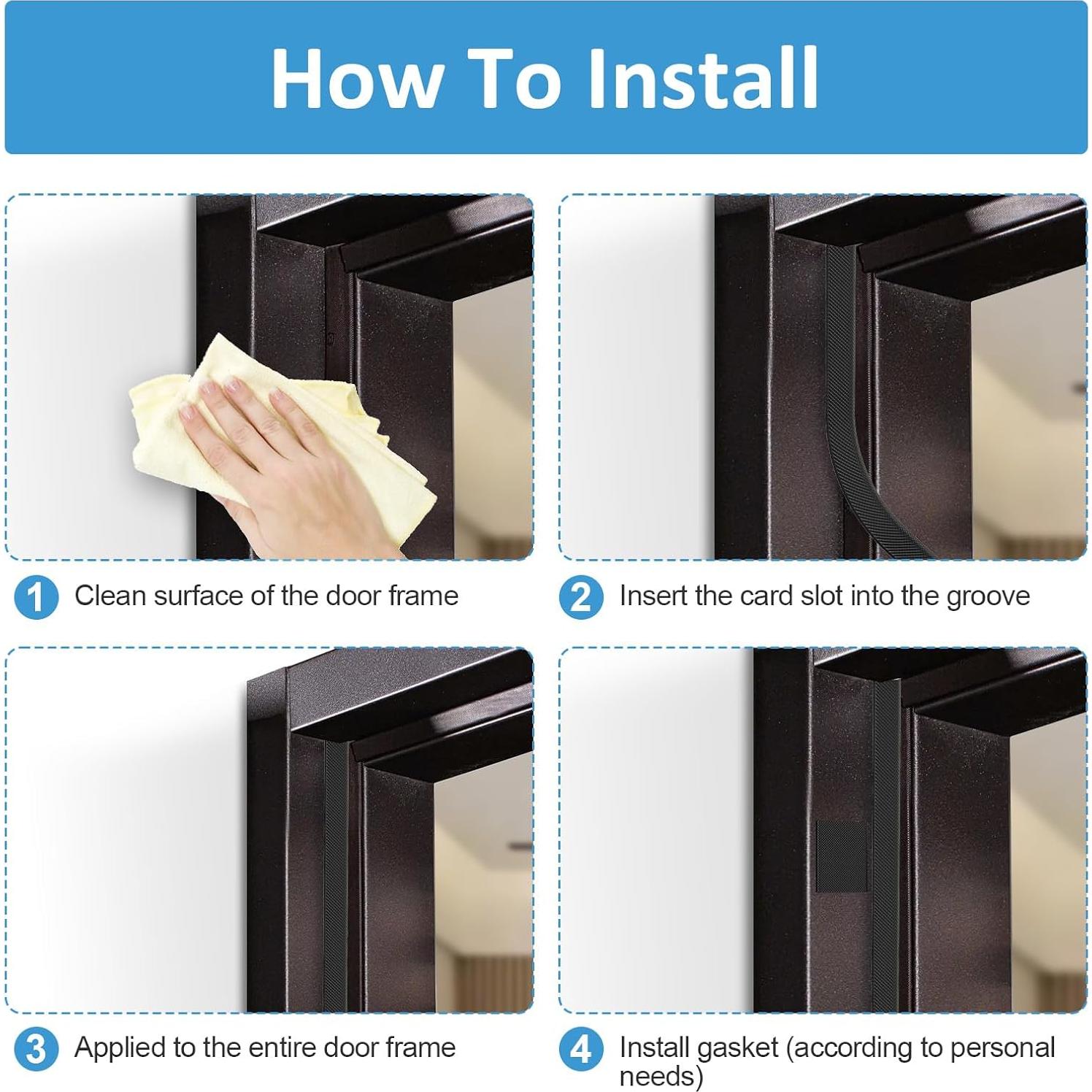 How To Install

1 Clean surface of the door frame

2 Insert the card slot into the groove

3 Applied to the entire door frame

4 Install gasket (according to personal needs)