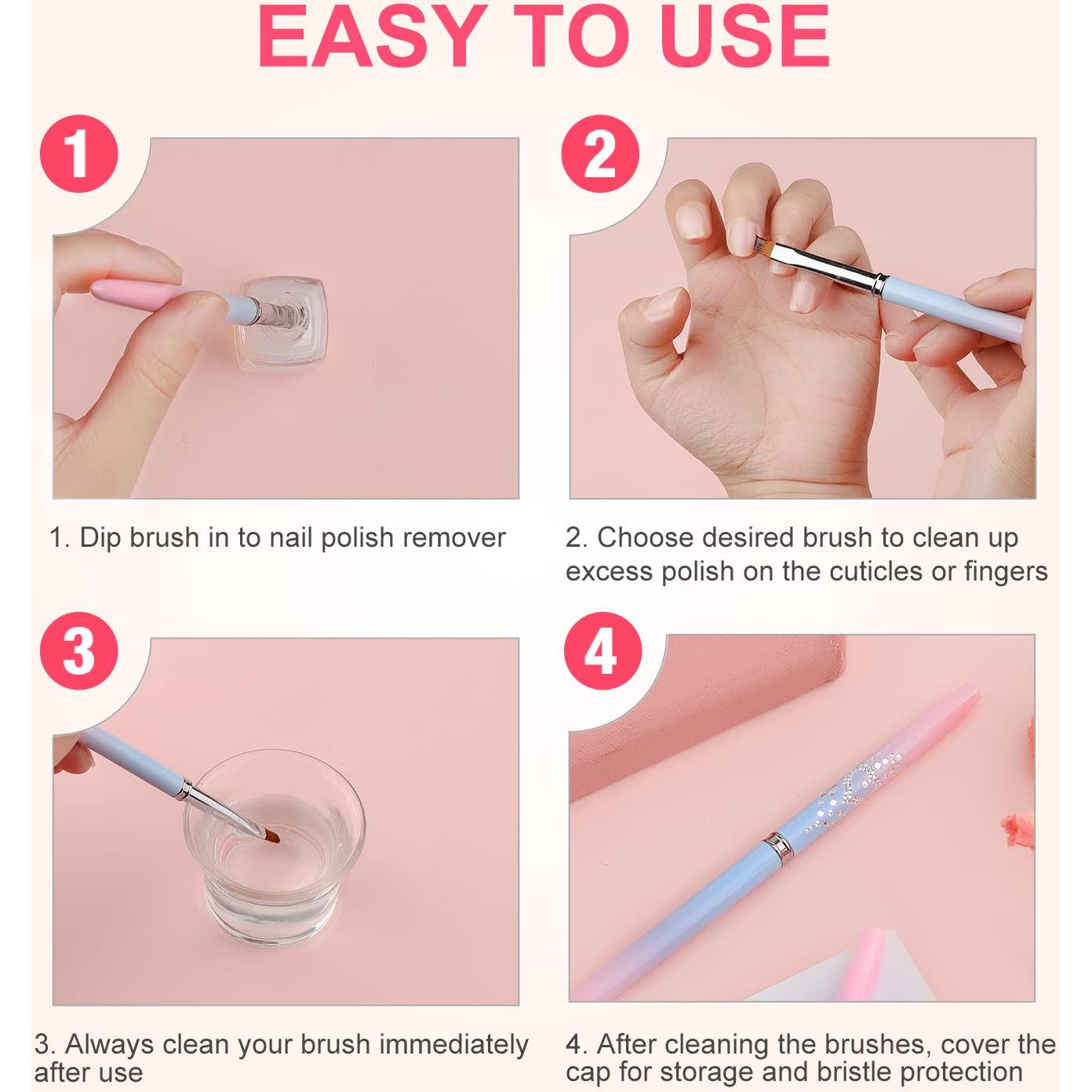 EASY TO USE

1

1. Dip brush in to nail polish remover

2

2. Choose desired brush to clean up excess polish on the cuticles or fingers

3

3. Always clean your brush immediately after use

4

4. After cleaning the brushes, cover the cap for storage and bristle protection