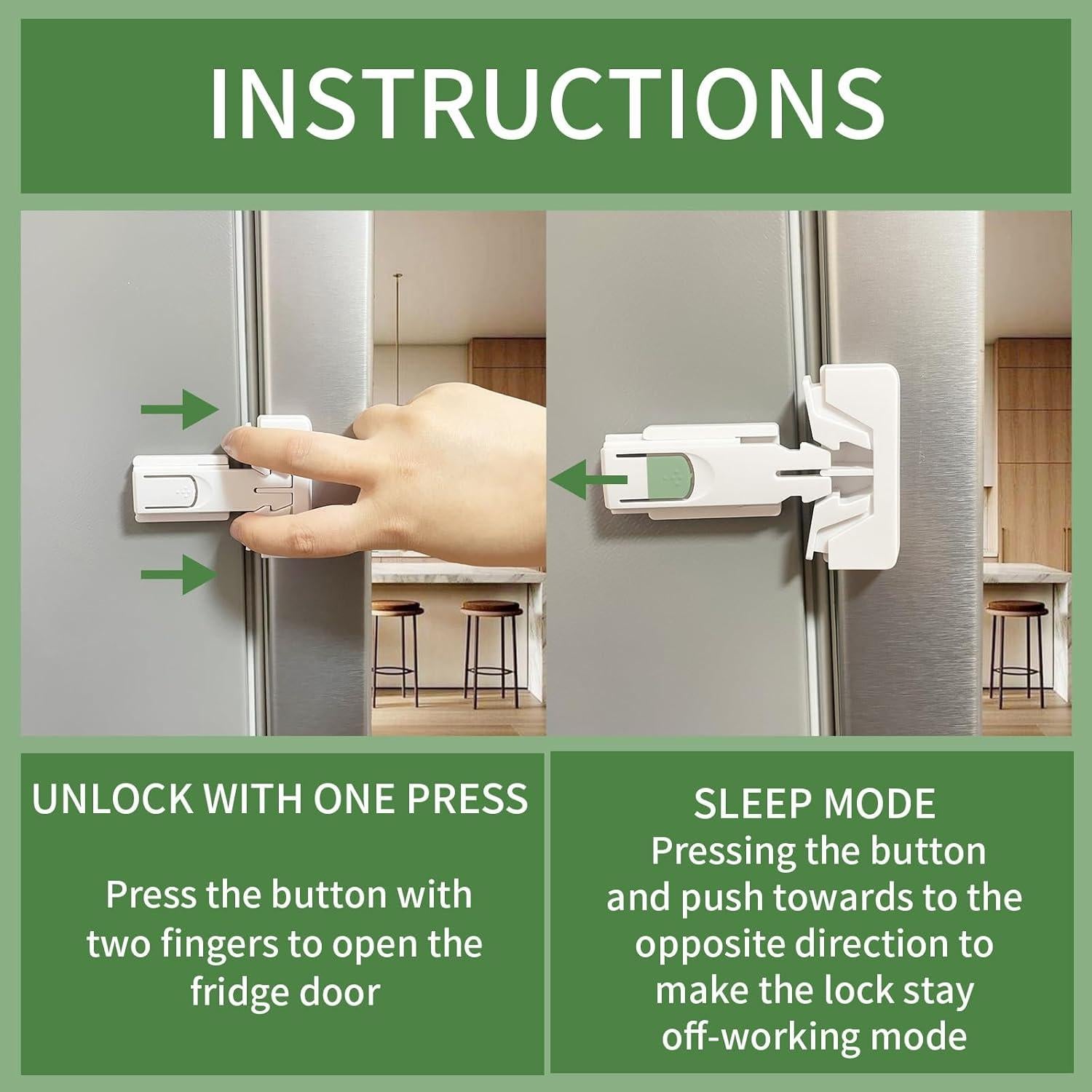 INSTRUCTIONS

UNLOCK WITH ONE PRESS

Press the button with two fingers to open the fridge door

SLEEP MODE
Pressing the button and push towards to the opposite direction to make the lock stay off-working mode