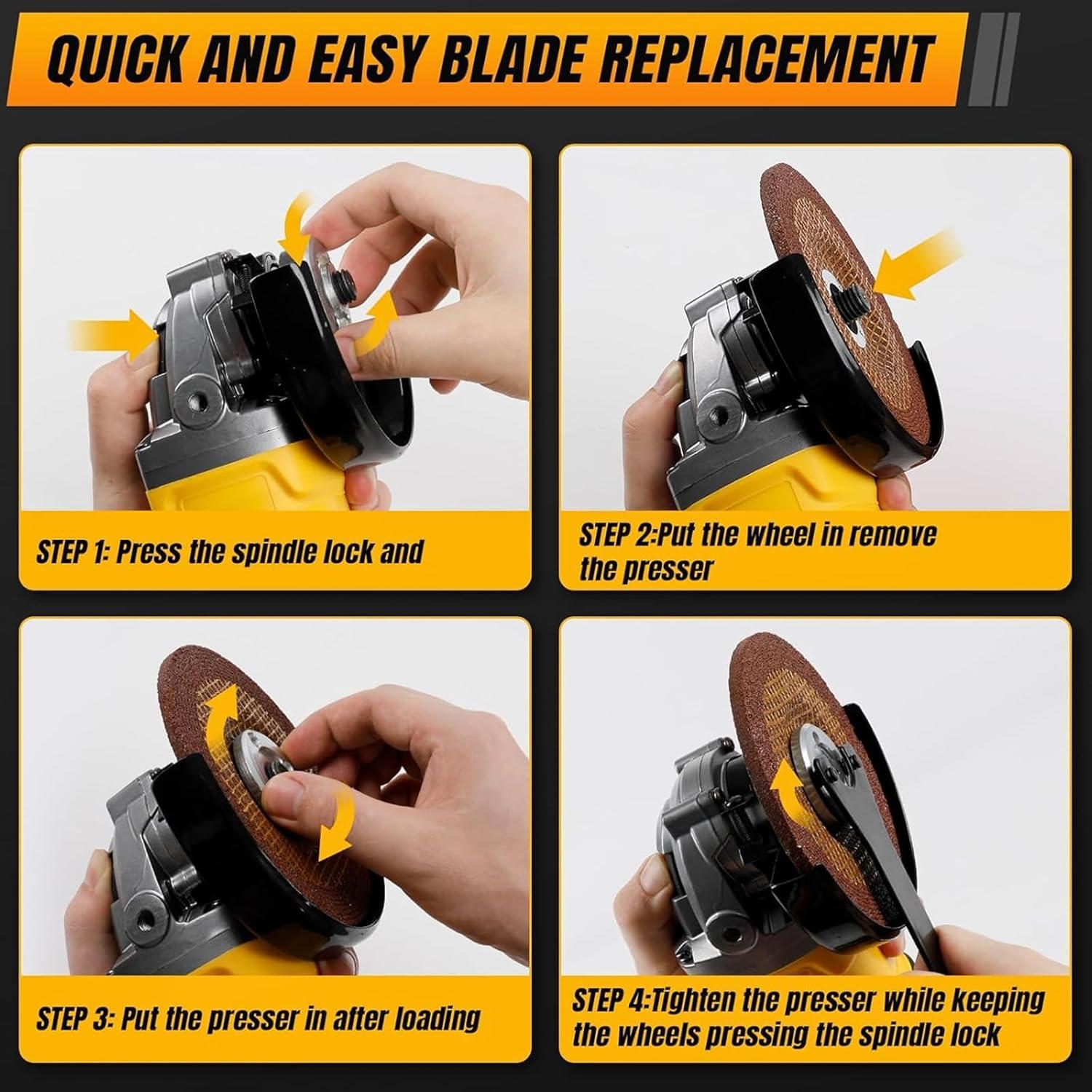 QUICK AND EASY BLADE REPLACEMENT

STEP 1: Press the spindle lock and

STEP 2:Put the wheel in remove the presser

STEP 3: Put the presser in after loading

STEP 4:Tighten the presser while keeping the wheels pressing the spindle lock