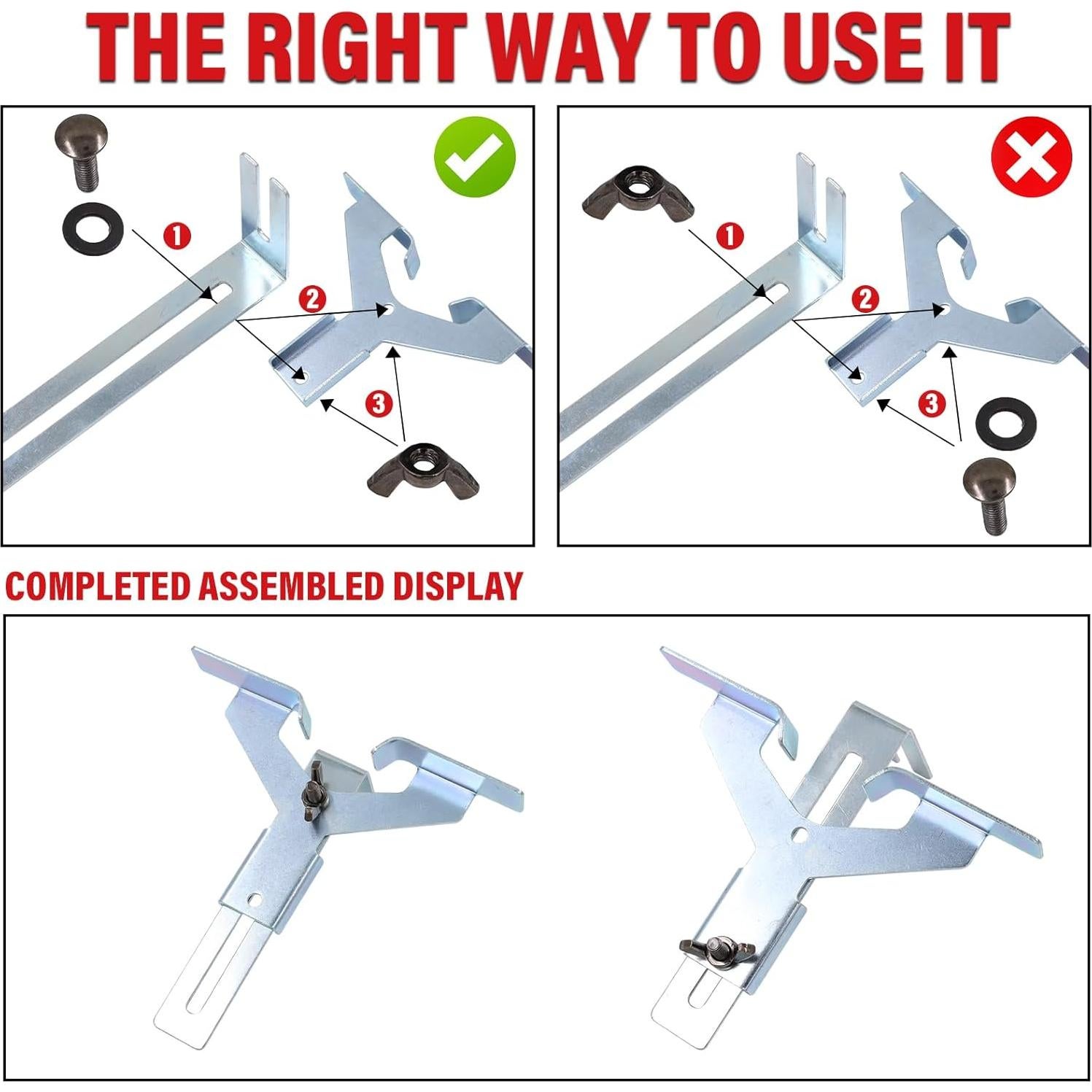 THE RIGHT WAY TO USE IT

1
2
3

1
2
3

COMPLETED ASSEMBLED DISPLAY