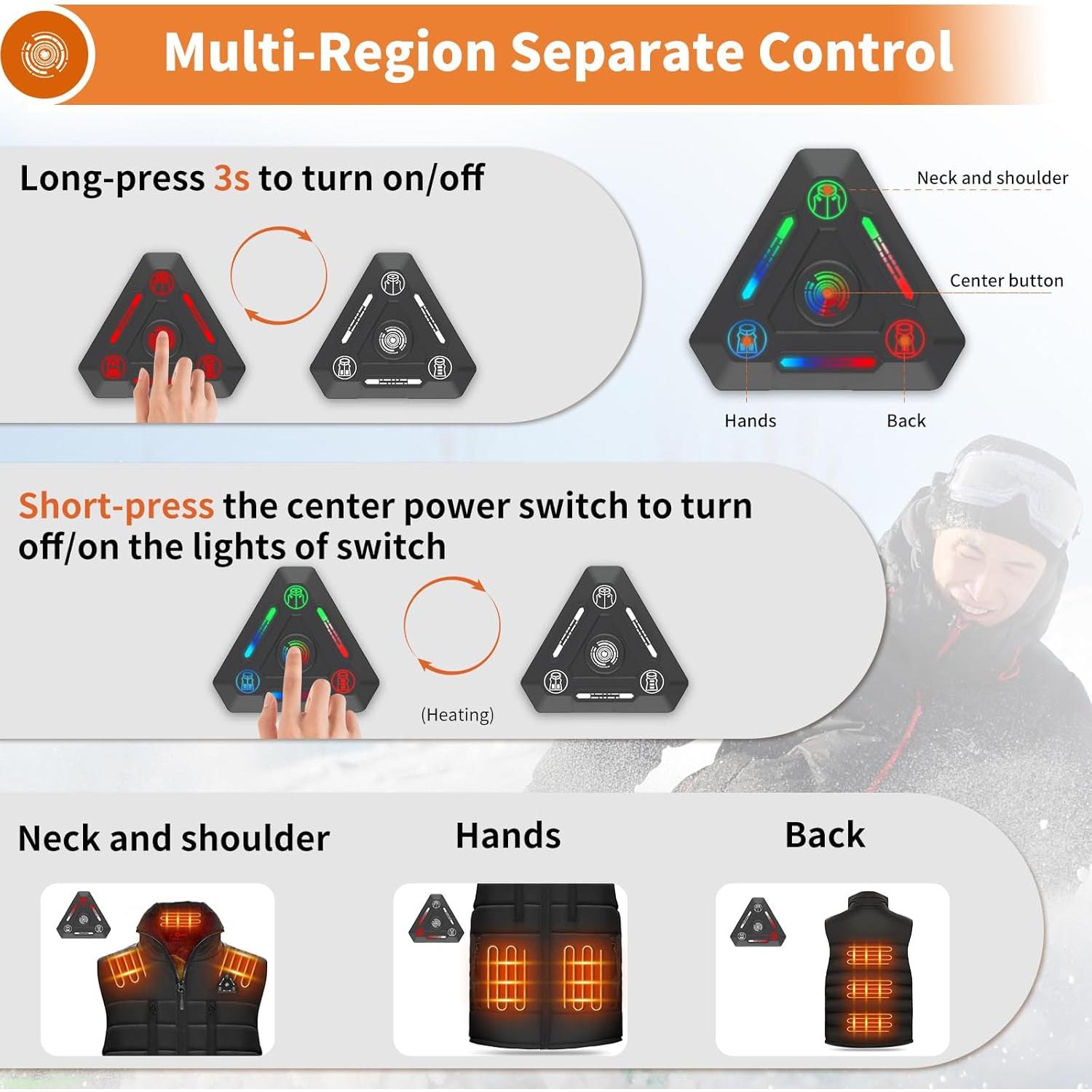 Multi-Region Separate Control

Long-press 3s to turn on/off

Neck and shoulder

Center button

Hands

Back

Short-press the center power switch to turn off/on the lights of switch

(Heating)

Neck and shoulder

Hands

Back