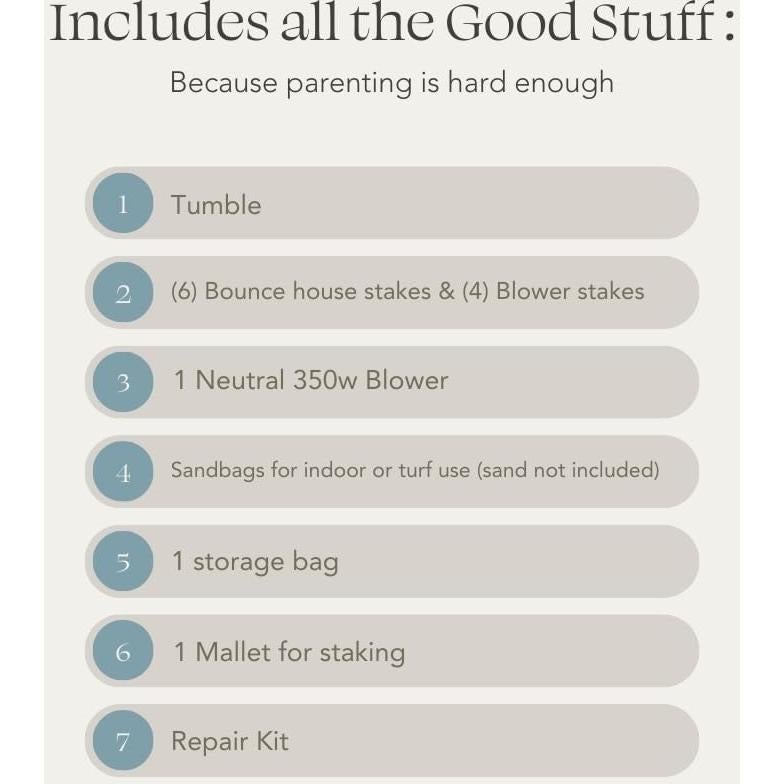 Includes all the Good Stuff :

Because parenting is hard enough

1 Tumble

2 (6) Bounce house stakes & (4) Blower stakes

3 1 Neutral 350w Blower

4 Sandbags for indoor or turf use (sand not included)

5 1 storage bag

6 1 Mallet for staking

7 Repair Kit