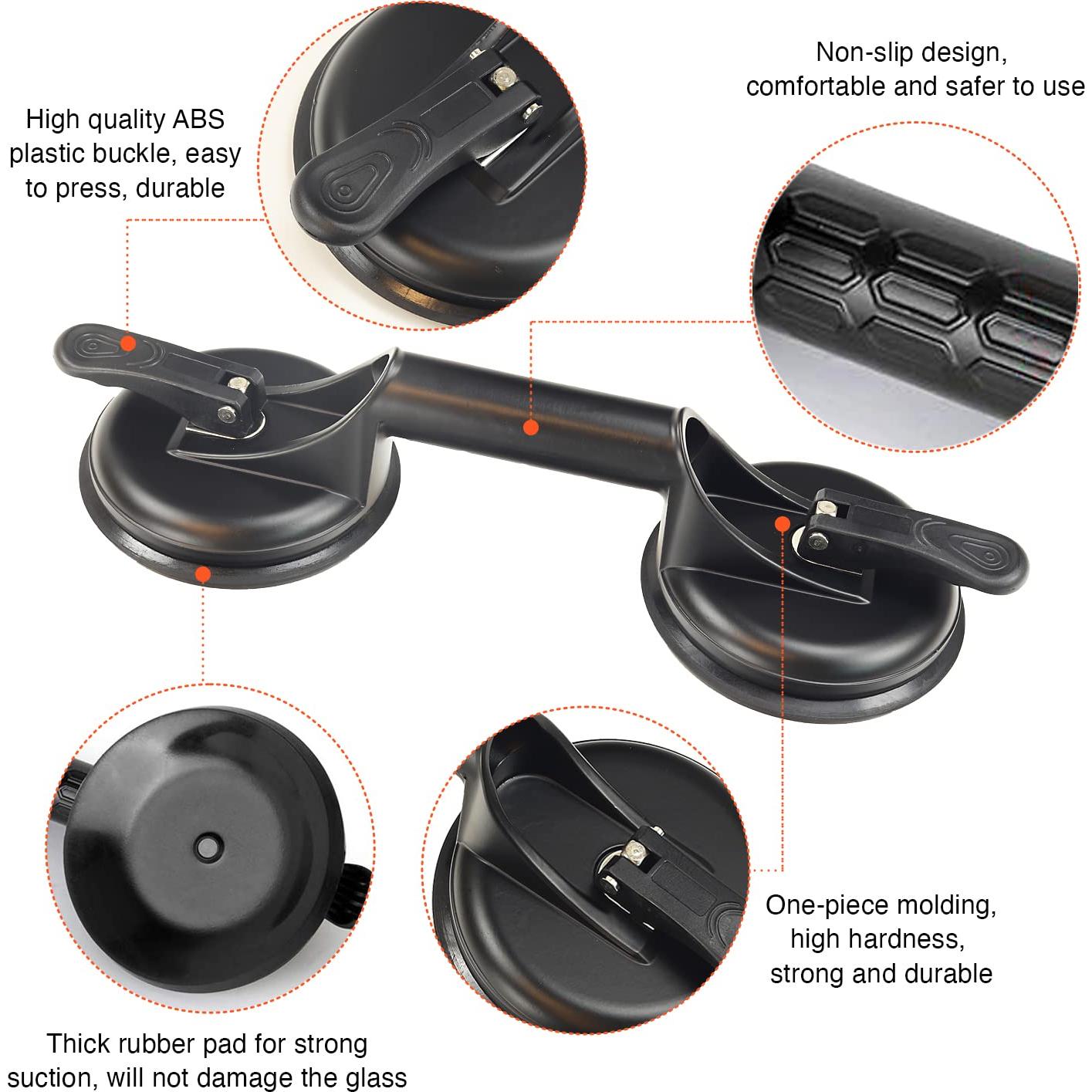 High quality ABS plastic buckle, easy to press, durable

Non-slip design, comfortable and safer to use

One-piece molding, high hardness, strong and durable

Thick rubber pad for strong suction, will not damage the glass