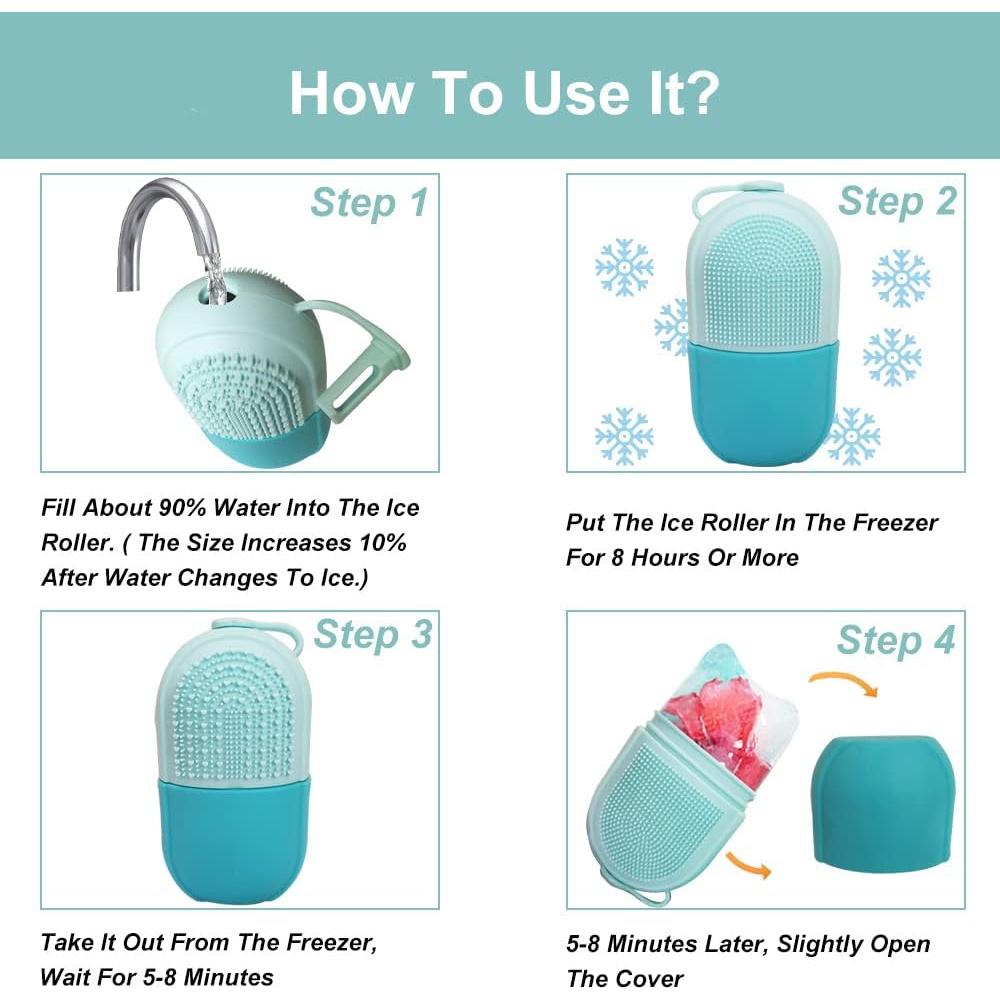 How To Use It?

Step 1

Fill About 90% Water Into The Ice Roller. ( The Size Increases 10% After Water Changes To Ice.)

Step 2

Put The Ice Roller In The Freezer For 8 Hours Or More

Step 3

Take It Out From The Freezer, Wait For 5-8 Minutes

Step 4

5-8 Minutes Later, Slightly Open The Cover