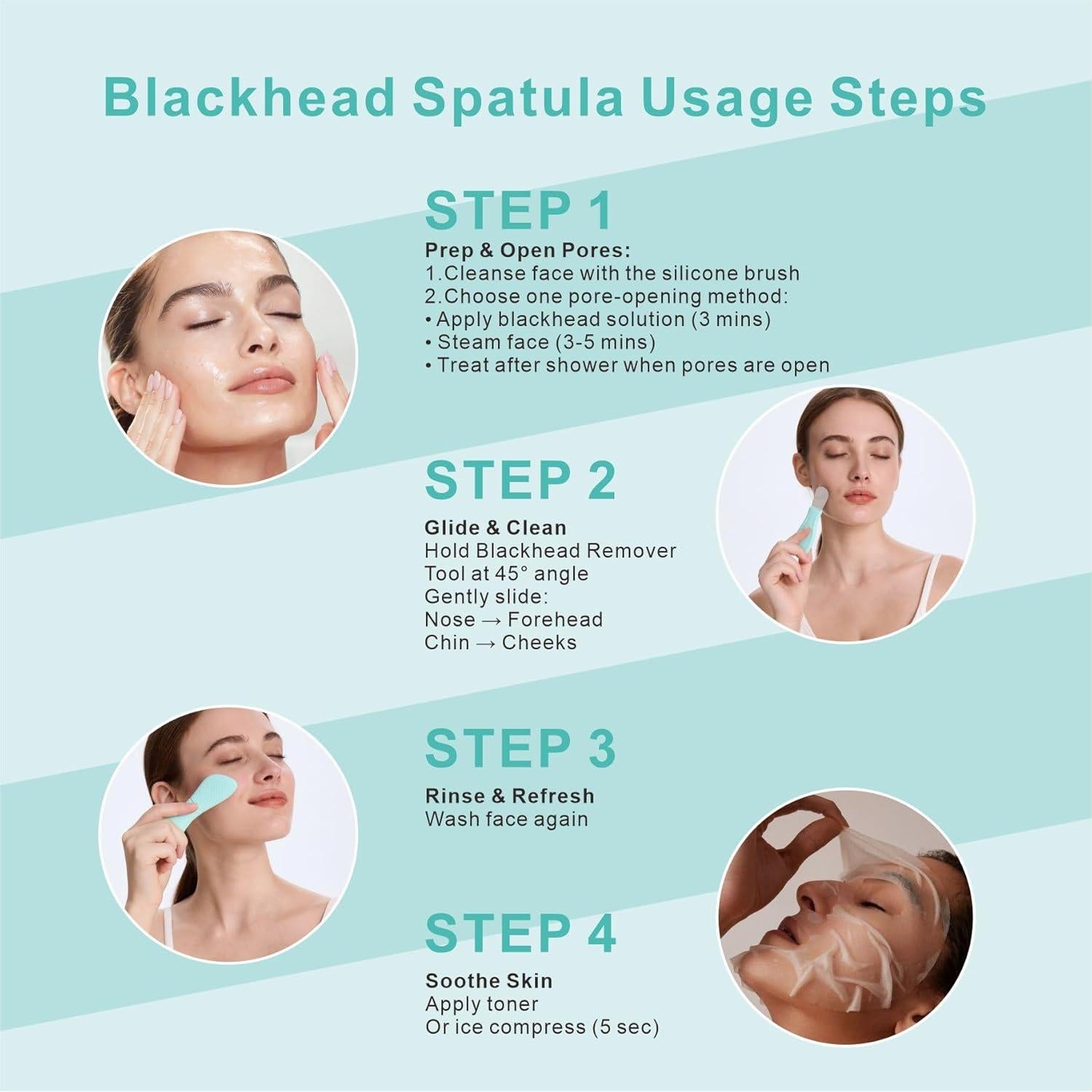 Blackhead Spatula Usage Steps

STEP 1

Prep & Open Pores:
1.Cleanse face with the silicone brush
2.Choose one pore-opening method:
• Apply blackhead solution (3 mins)
• Steam face (3-5 mins)
• Treat after shower when pores are open

STEP 2

Glide & Clean
Hold Blackhead Remover Tool at 45° angle
Gently slide:
Nose → Forehead
Chin → Cheeks

STEP 3

Rinse & Refresh
Wash face again

STEP 4

Soothe Skin
Apply toner
Or ice compress (5 sec)