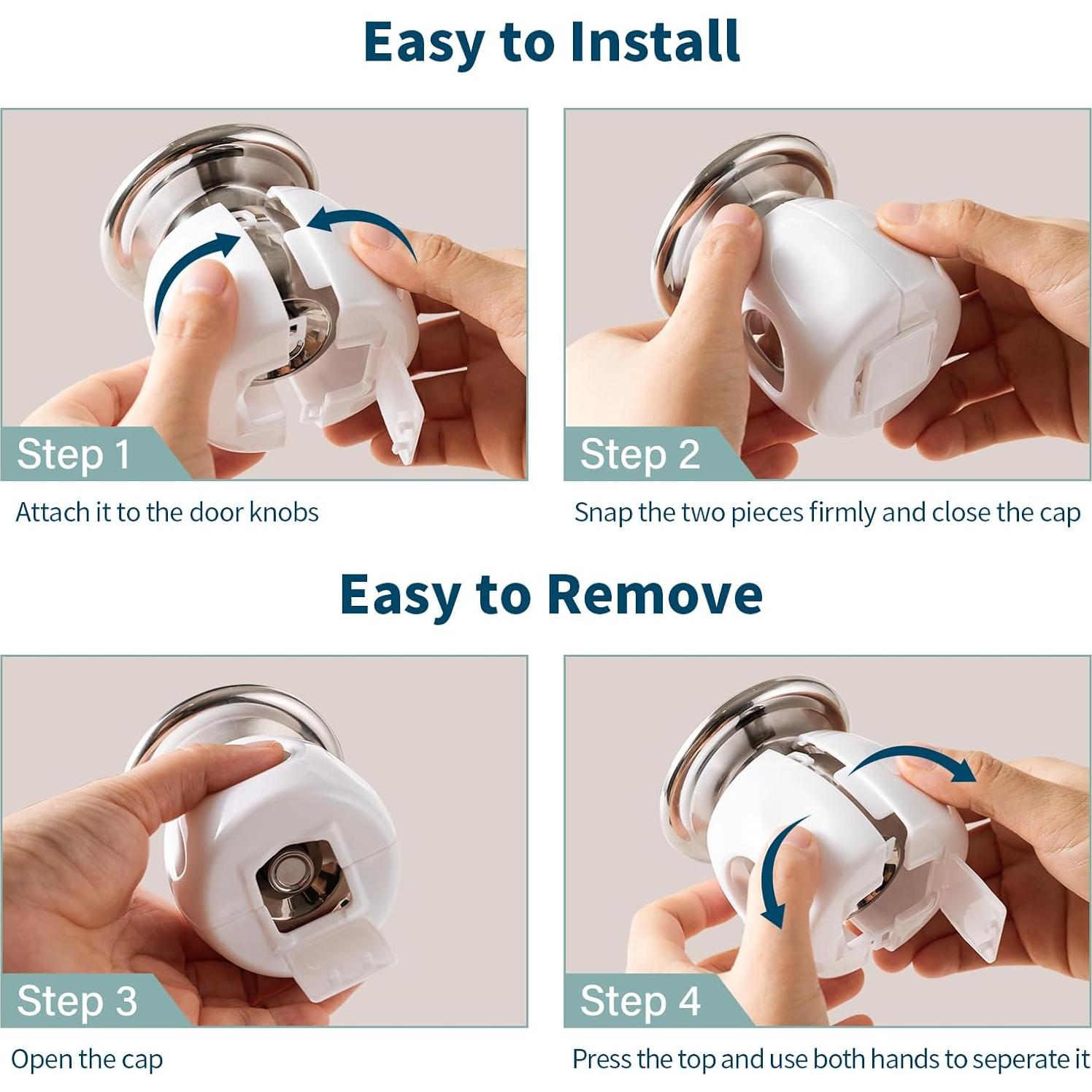 Easy to Install

Step 1

Attach it to the door knobs

Step 2

Snap the two pieces firmly and close the cap

Easy to Remove

Step 3

Open the cap

Step 4

Press the top and use both hands to seperate it