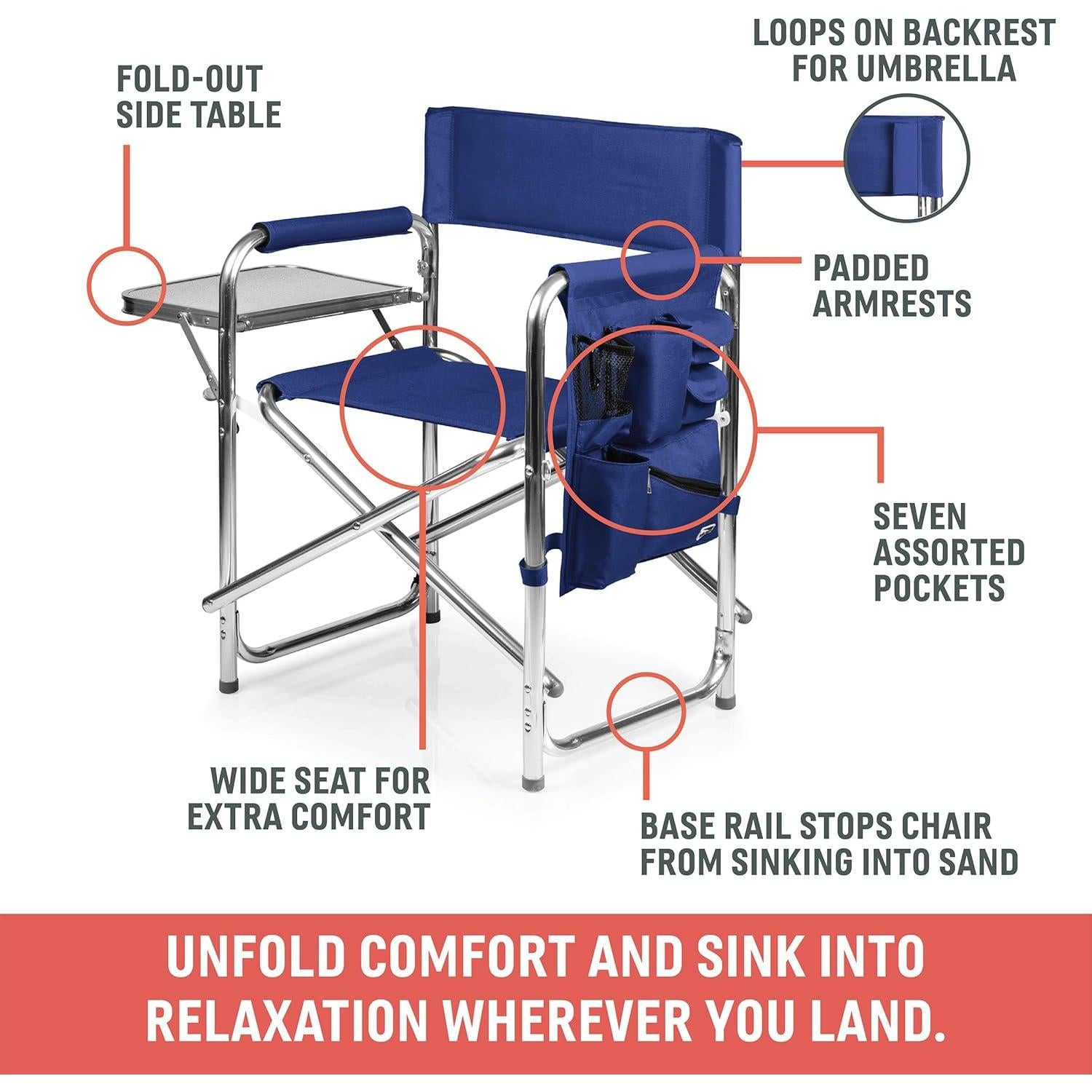 FOLD-OUT SIDE TABLE

LOOPS ON BACKREST FOR UMBRELLA

PADDED ARMRESTS

SEVEN ASSORTED POCKETS

WIDE SEAT FOR EXTRA COMFORT

BASE RAIL STOPS CHAIR FROM SINKING INTO SAND

UNFOLD COMFORT AND SINK INTO RELAXATION WHEREVER YOU LAND.