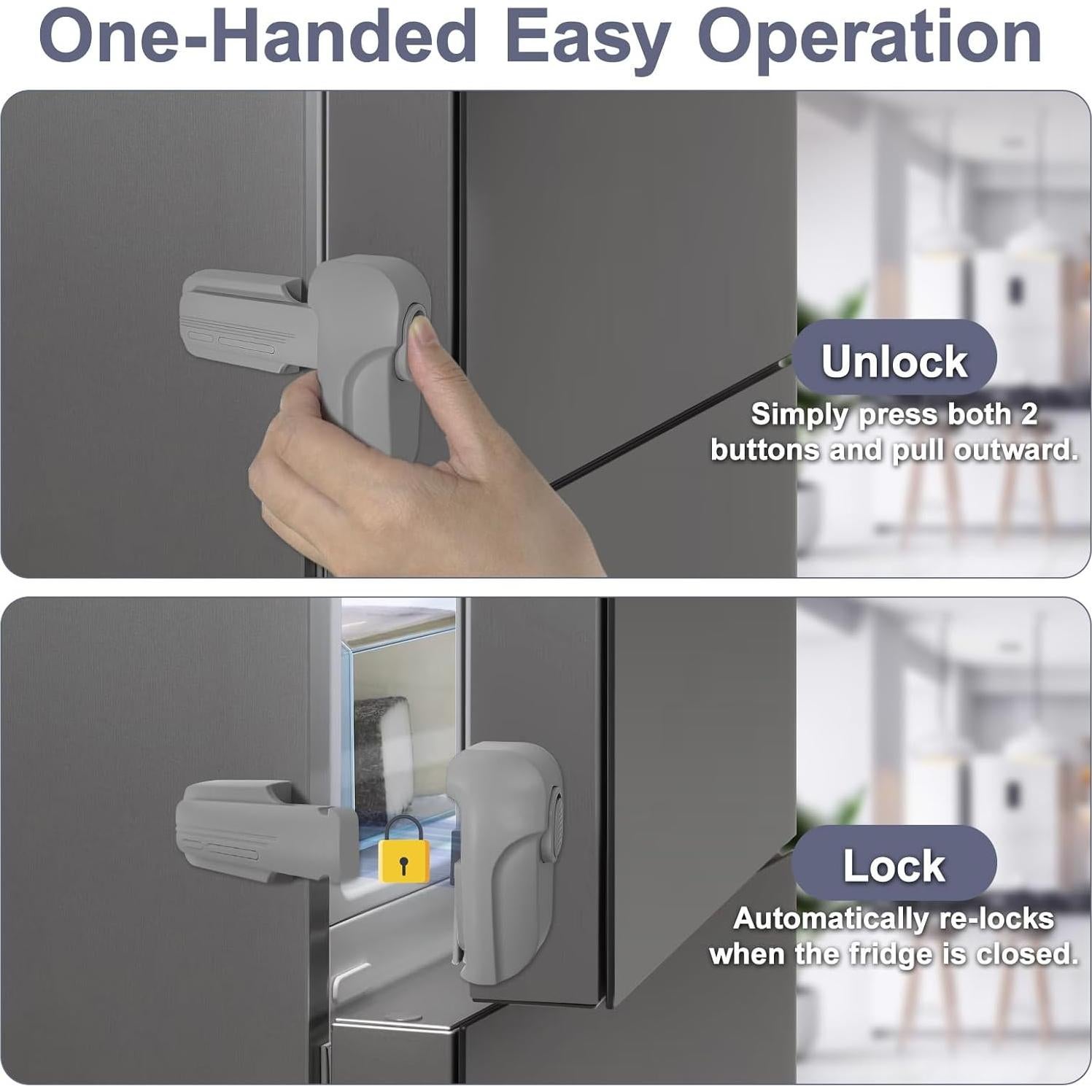 One-Handed Easy Operation

Unlock
Simply press both 2 buttons and pull outward.

Lock
Automatically re-locks when the fridge is closed.