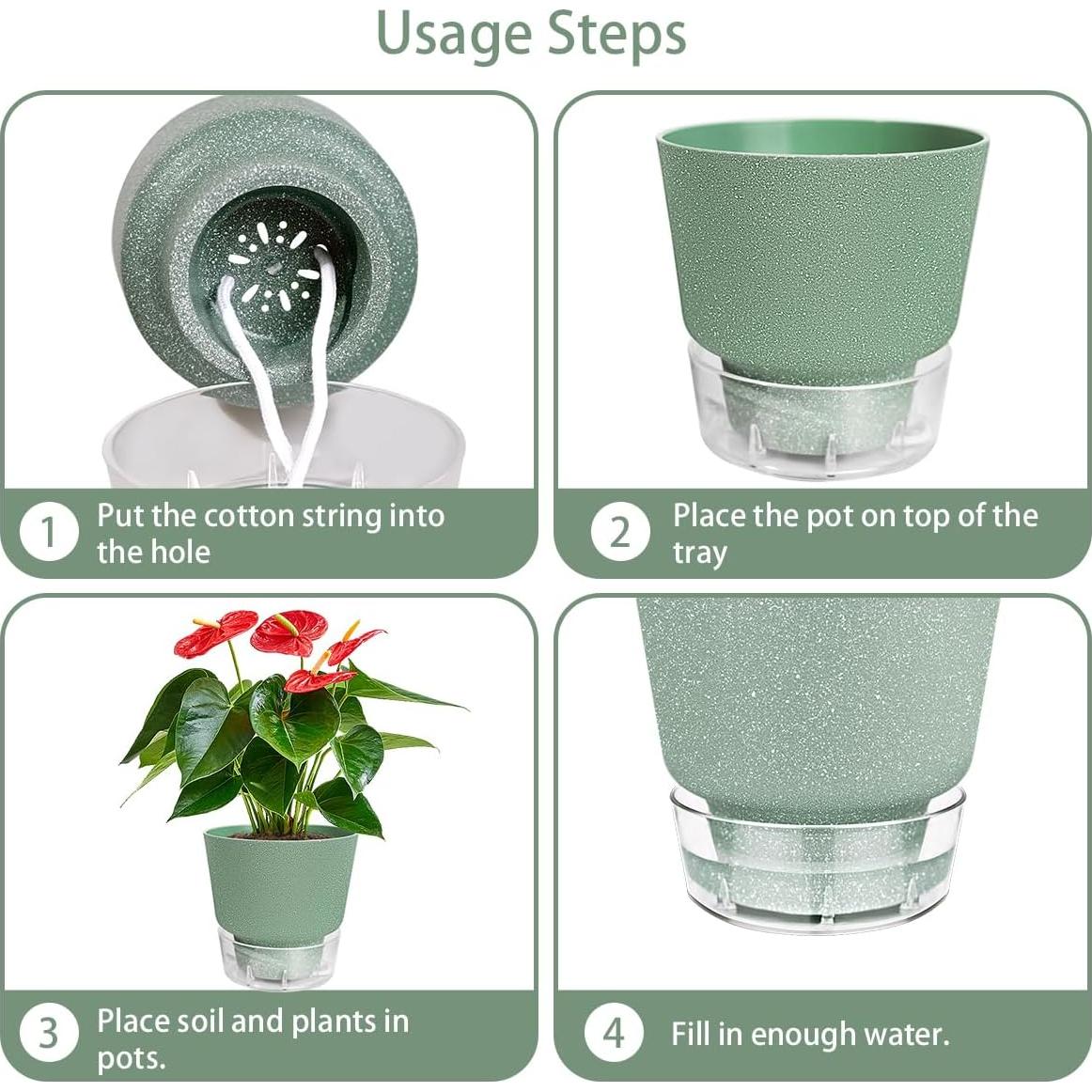 Usage Steps

1 Put the cotton string into the hole

2 Place the pot on top of the tray

3 Place soil and plants in pots.

4 Fill in enough water.