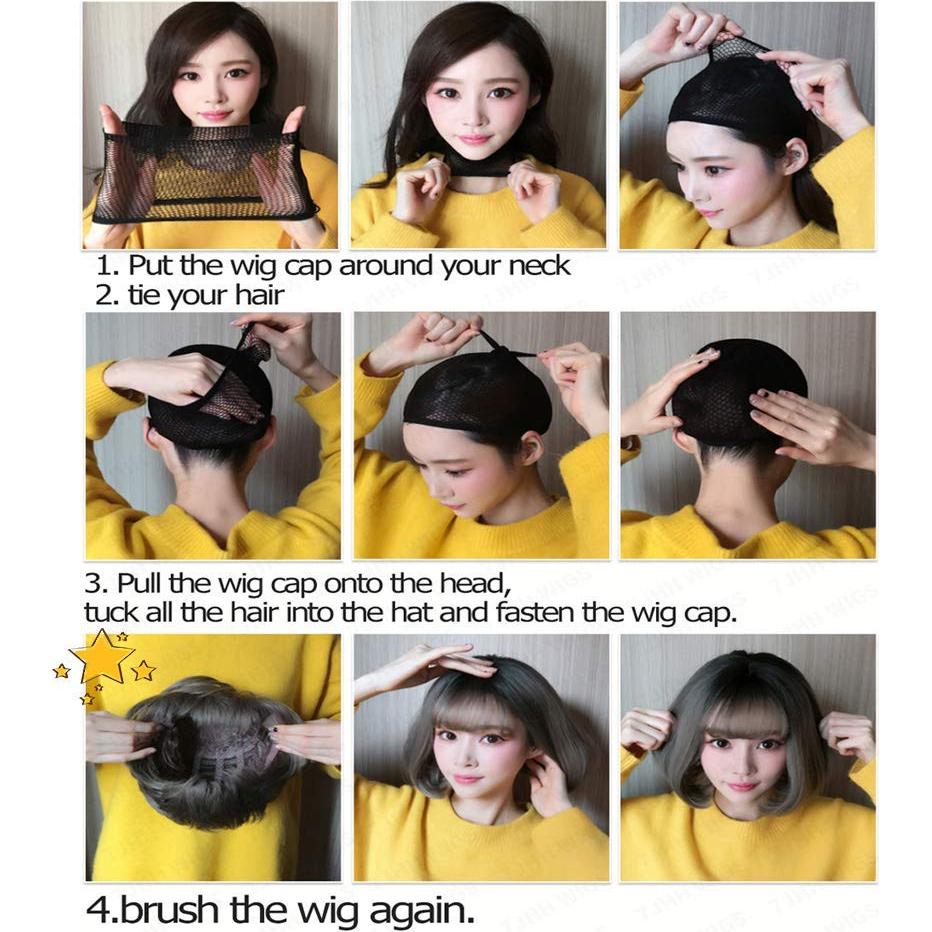 1. Put the wig cap around your neck
2. tie your hair

3. Pull the wig cap onto the head,
tuck all the hair into the hat and fasten the wig cap.

4.brush the wig again.