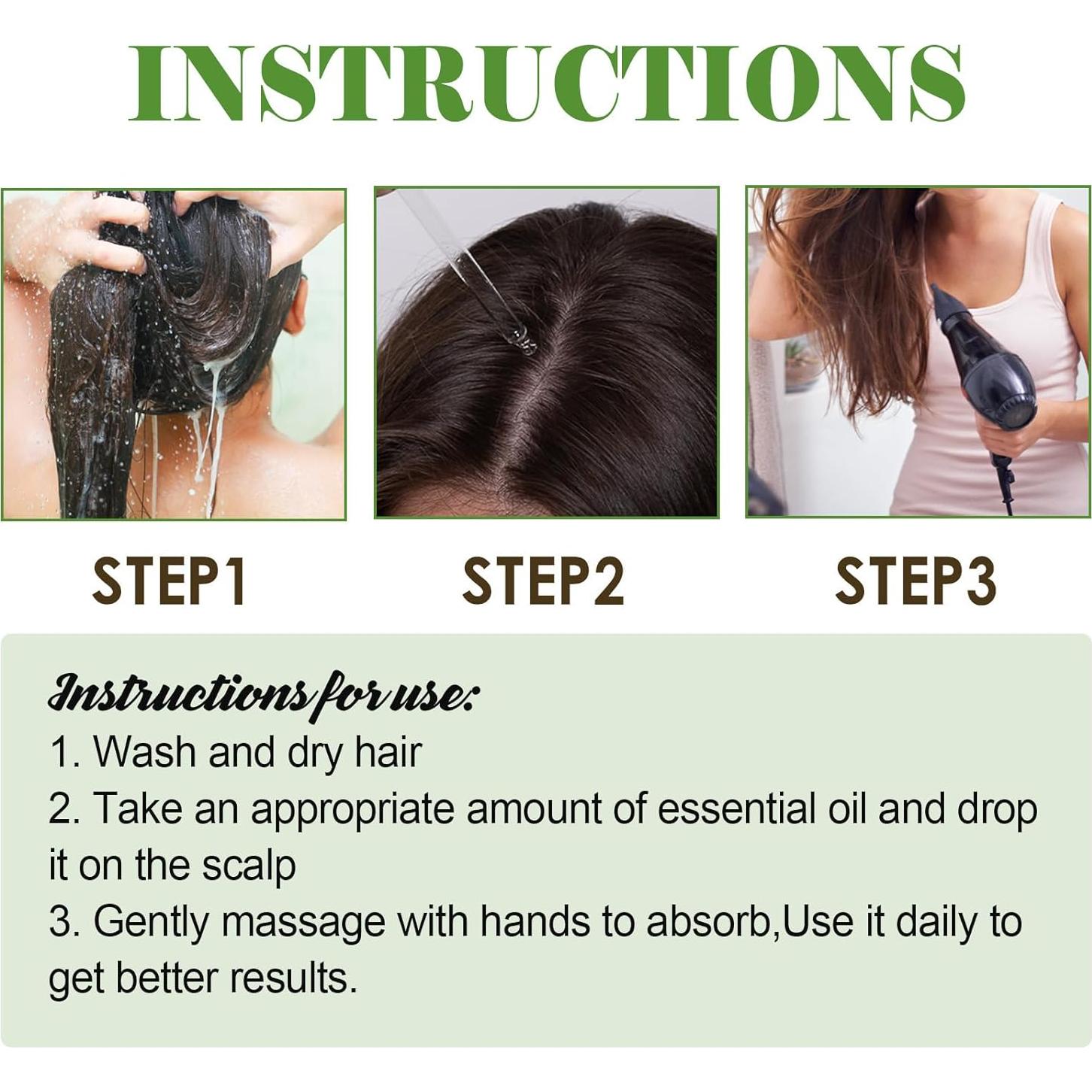 INSTRUCTIONS

STEP1

STEP2

STEP3

Instructions for use:
1. Wash and dry hair
2. Take an appropriate amount of essential oil and drop it on the scalp
3. Gently massage with hands to absorb,Use it daily to get better results.