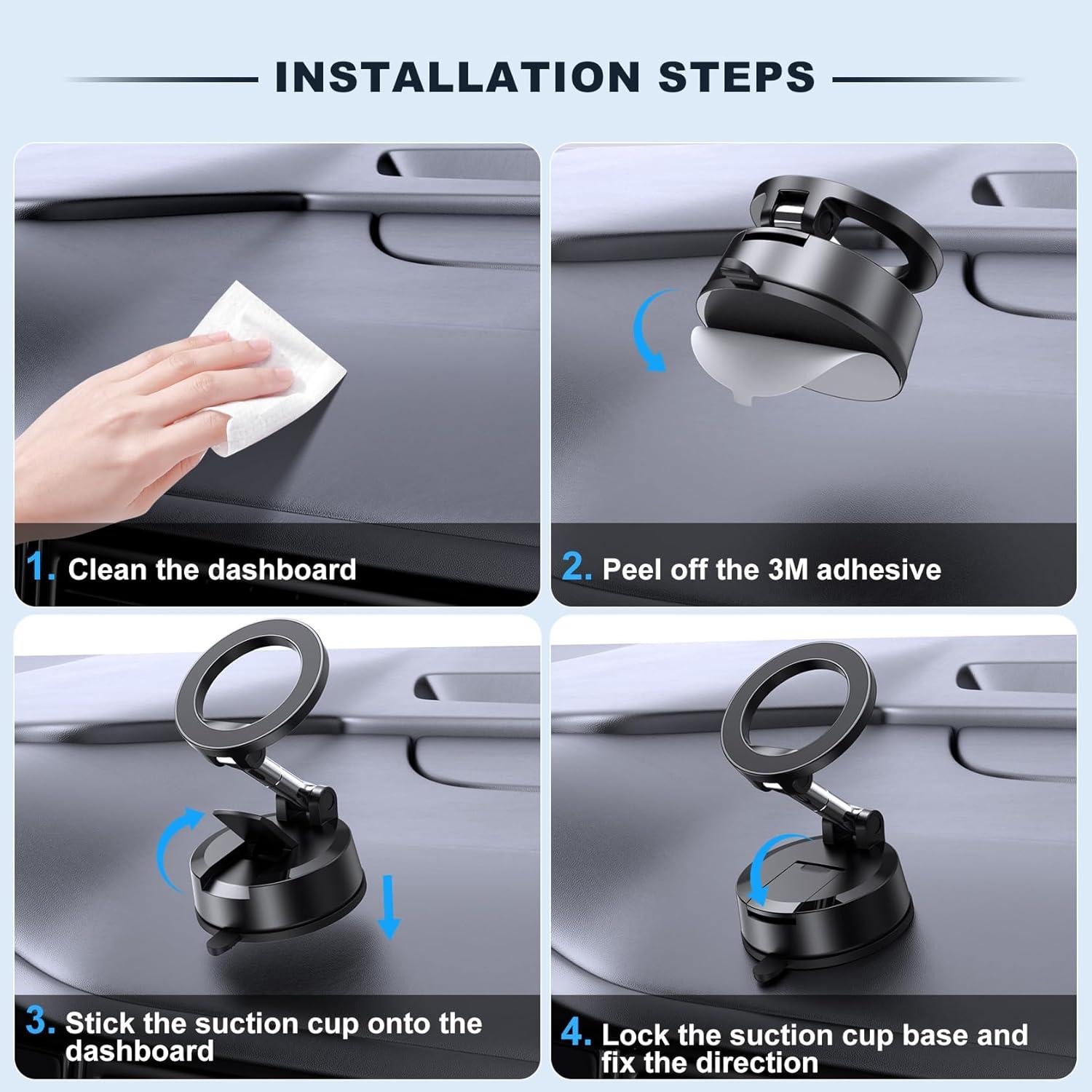 INSTALLATION STEPS

1. Clean the dashboard

2. Peel off the 3M adhesive

3. Stick the suction cup onto the dashboard

4. Lock the suction cup base and fix the direction