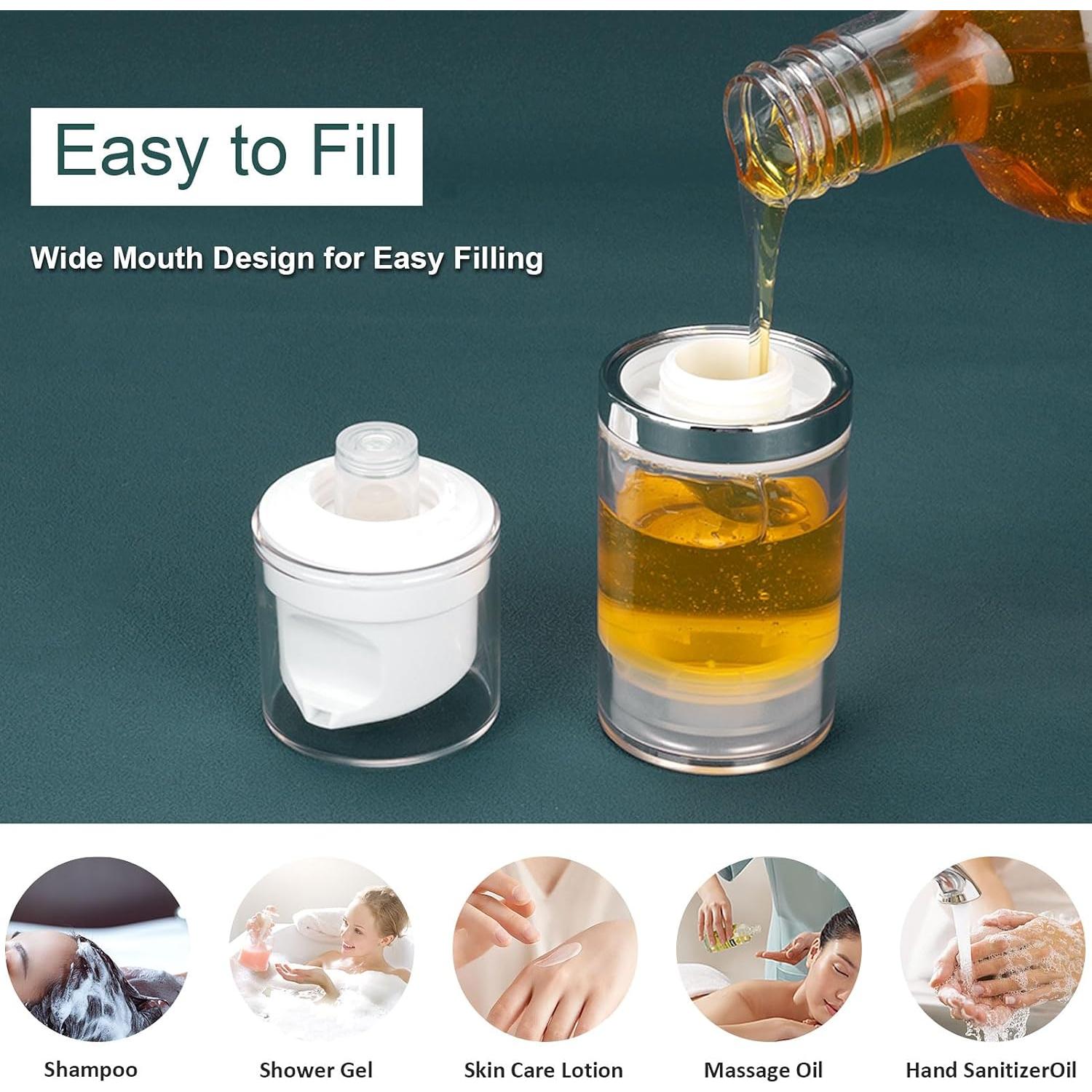 Easy to Fill

Wide Mouth Design for Easy Filling

Shampoo

Shower Gel

Skin Care Lotion

Massage Oil

Hand SanitizerOil