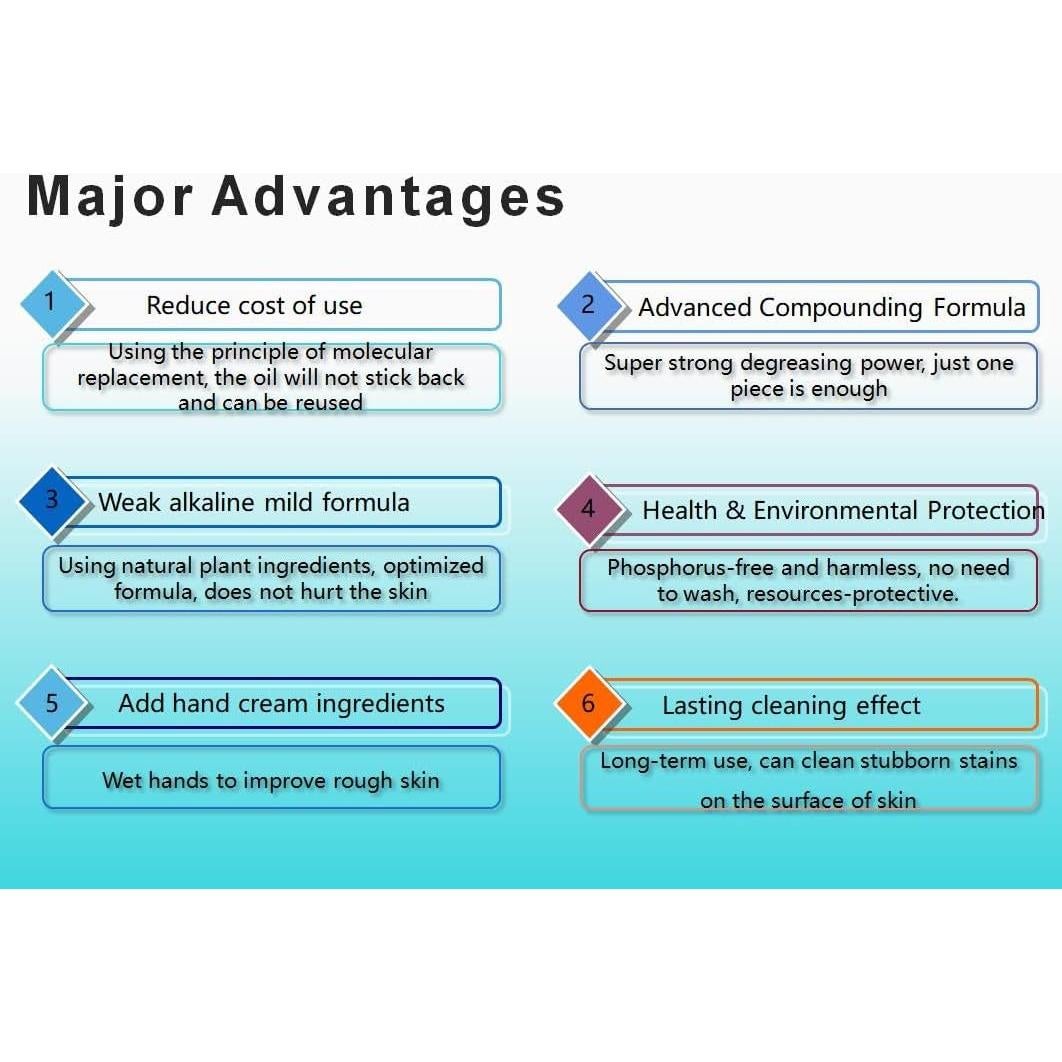 Major Advantages

1
Reduce cost of use
Using the principle of molecular replacement, the oil will not stick back and can be reused

3
Weak alkaline mild formula
Using natural plant ingredients, optimized formula, does not hurt the skin

5
Add hand cream ingredients
Wet hands to improve rough skin

2
Advanced Compounding Formula
Super strong degreasing power, just one piece is enough

4
Health & Environmental Protection
Phosphorus-free and harmless, no need to wash, resources-protective.

6
Lasting cleaning effect
Long-term use, can clean stubborn stains on the surface of skin