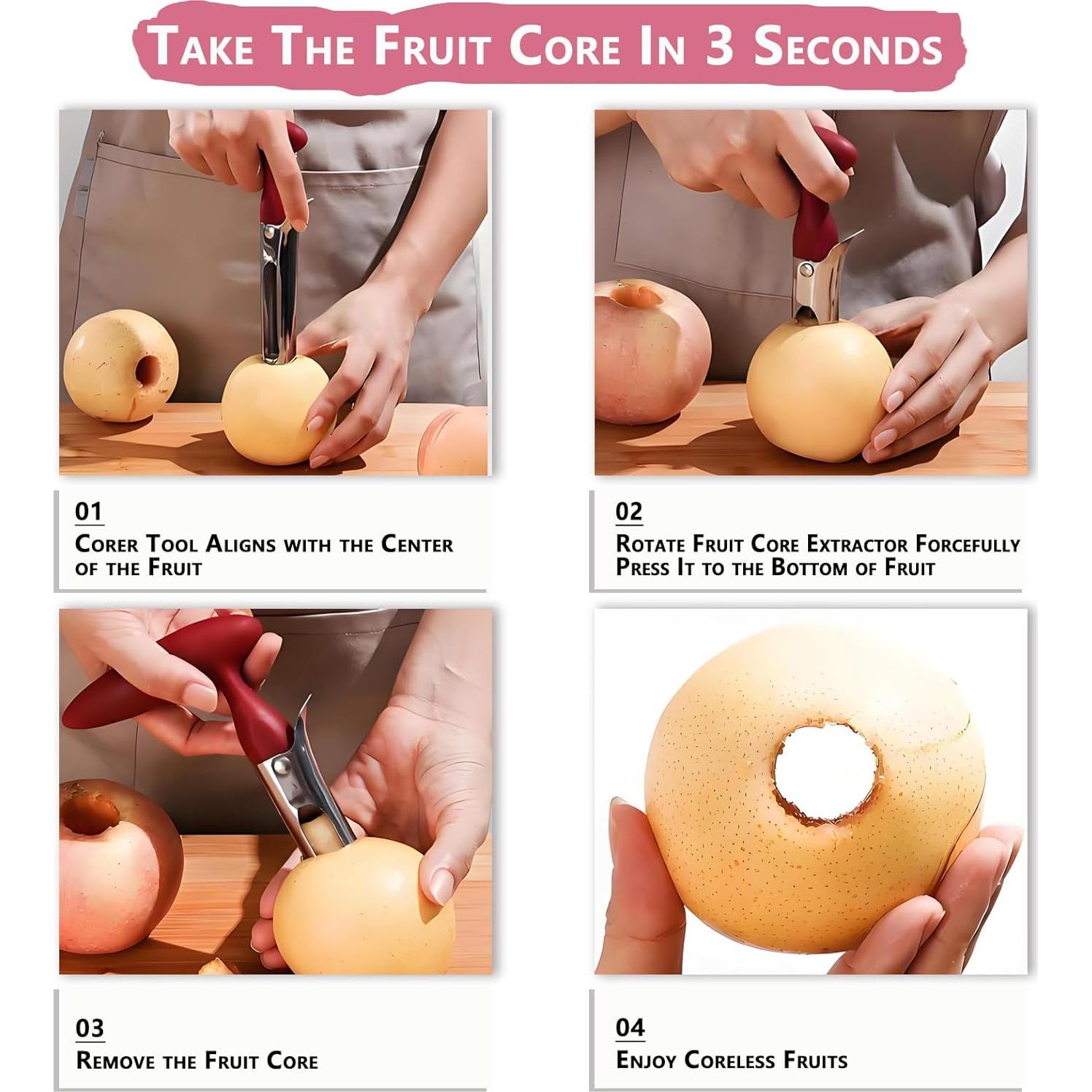 Take The Fruit Core In 3 Seconds

01
Corer Tool Aligns with the Center of the Fruit

02
Rotate Fruit Core Extractor Forcefully Press It to the Bottom of Fruit

03
Remove the Fruit Core

04
Enjoy Coreless Fruits