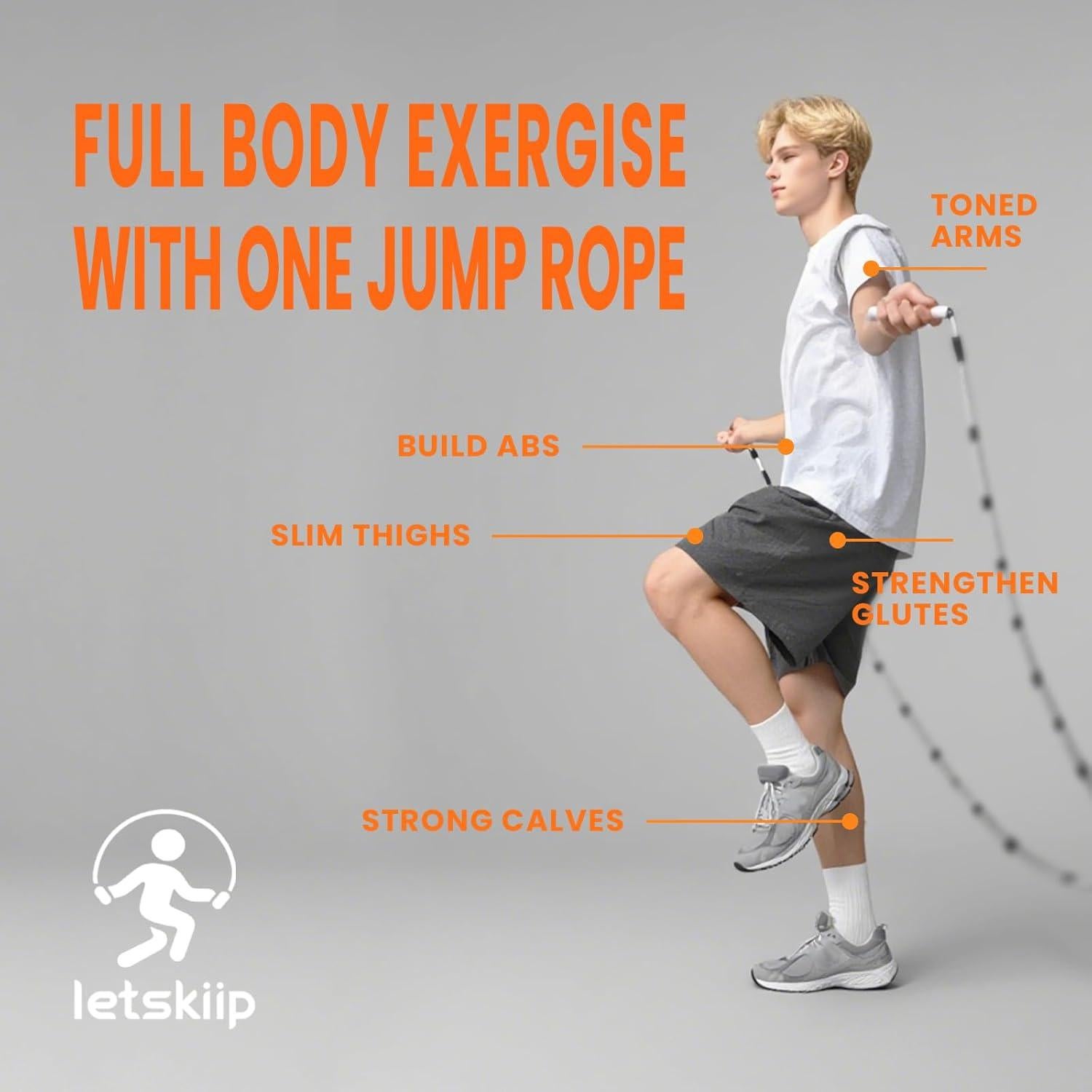 FULL BODY EXERGISE WITH ONE JUMP ROPE

TONED ARMS

BUILD ABS

SLIM THIGHS

STRENGTHEN GLUTES

STRONG CALVES

letskiip