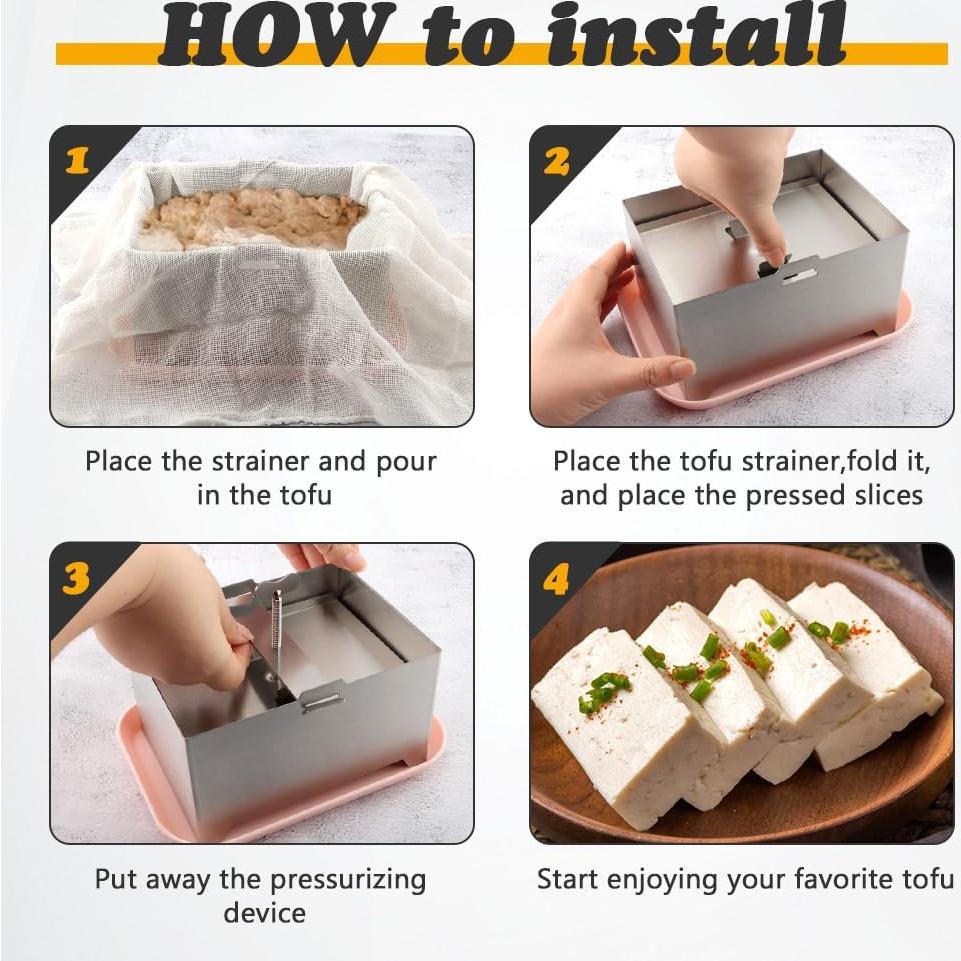 HOW to install

1

Place the strainer and pour in the tofu

2

Place the tofu strainer,fold it, and place the pressed slices

3

Put away the pressurizing device

4

Start enjoying your favorite tofu