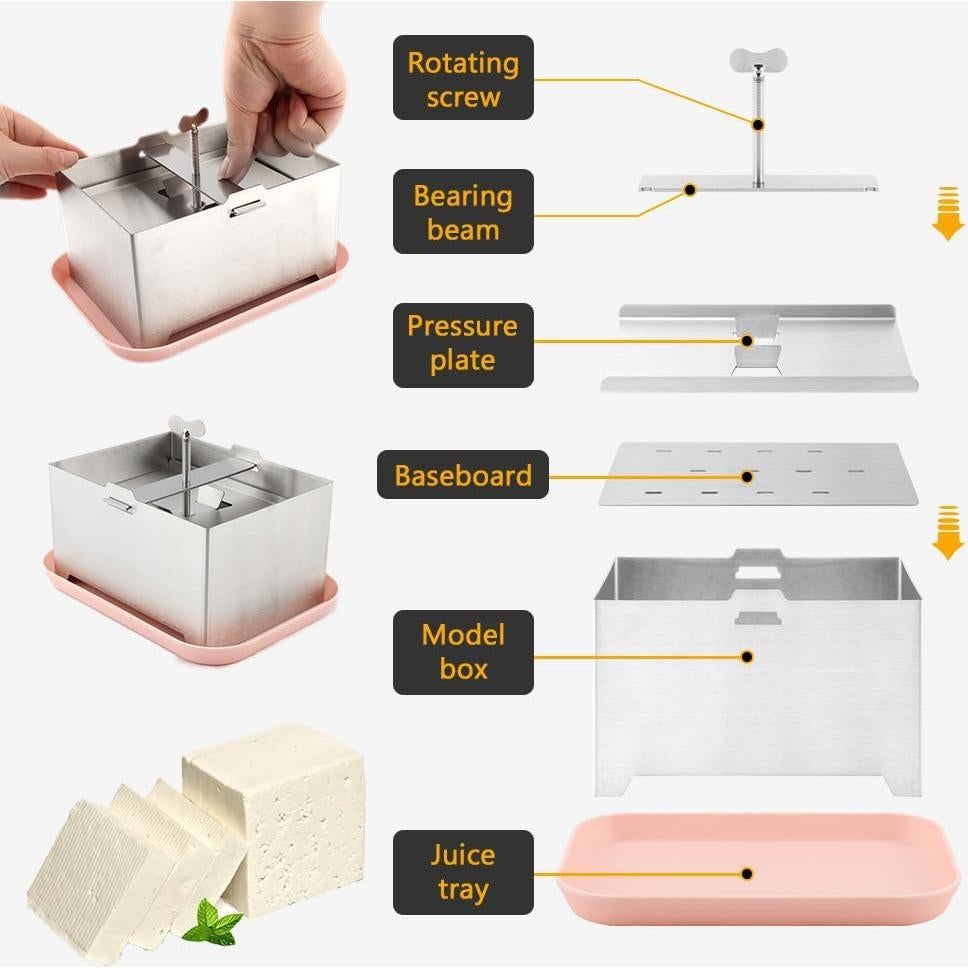 Rotating screw

Bearing beam

Pressure plate

Baseboard

Model box

Juice tray