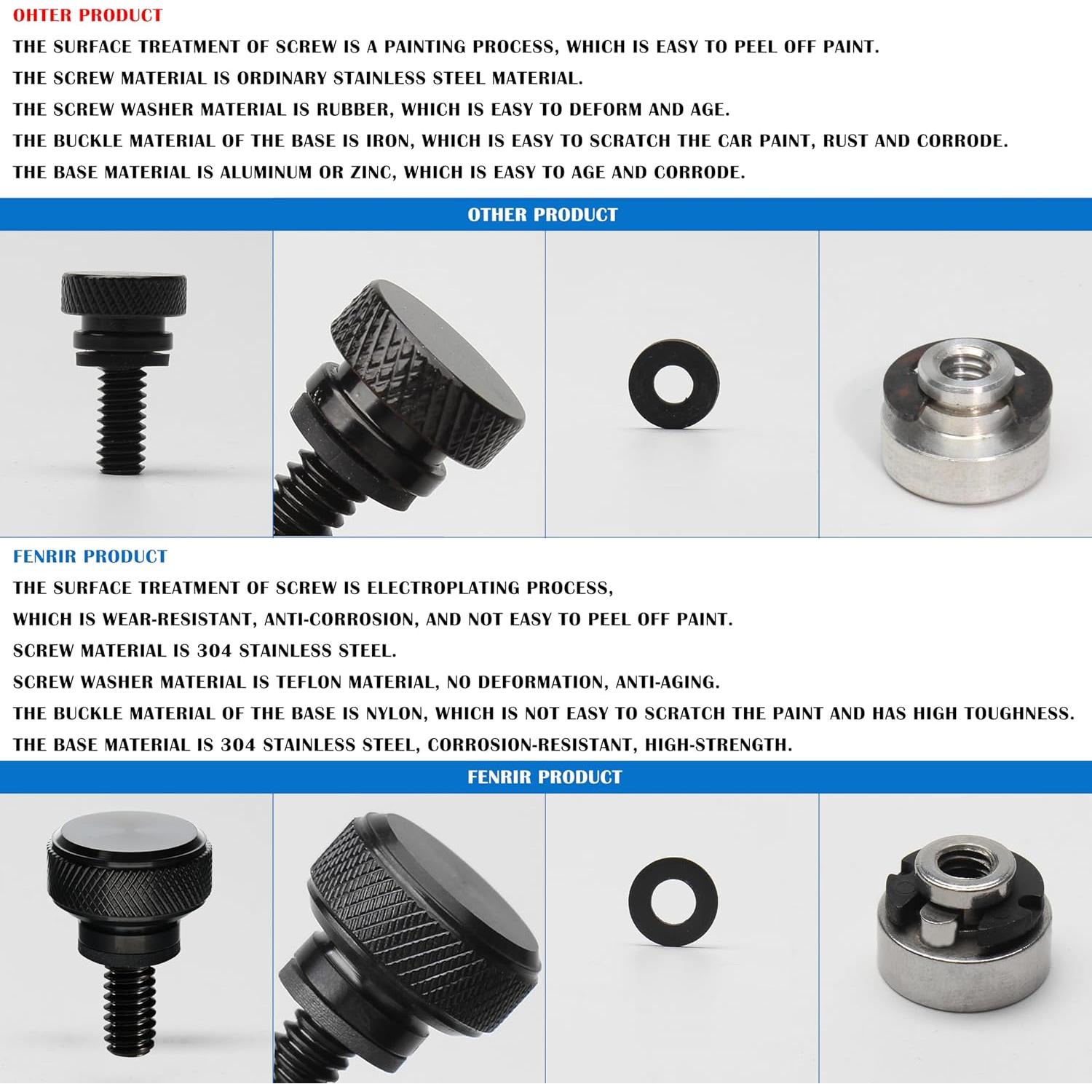 OHTER PRODUCT

THE SURFACE TREATMENT OF SCREW IS A PAINTING PROCESS, WHICH IS EASY TO PEEL OFF PAINT.

THE SCREW MATERIAL IS ORDINARY STAINLESS STEEL MATERIAL.

THE SCREW WASHER MATERIAL IS RUBBER, WHICH IS EASY TO DEFORM AND AGE.

THE BUCKLE MATERIAL OF THE BASE IS IRON, WHICH IS EASY TO SCRATCH THE CAR PAINT, RUST AND CORRODE.

THE BASE MATERIAL IS ALUMINUM OR ZINC, WHICH IS EASY TO AGE AND CORRODE.

OTHER PRODUCT

FENRIR PRODUCT

THE SURFACE TREATMENT OF SCREW IS ELECTROPLATING PROCESS, WHICH IS WEAR-RESISTANT, ANTI-CORROSION, AND NOT EASY TO PEEL OFF PAINT.

SCREW MATERIAL IS 304 STAINLESS STEEL.

SCREW WASHER MATERIAL IS TEFLON MATERIAL, NO DEFORMATION, ANTI-AGING.

THE BUCKLE MATERIAL OF THE BASE IS NYLON, WHICH IS NOT EASY TO SCRATCH THE PAINT AND HAS HIGH TOUGHNESS.

THE BASE MATERIAL IS 304 STAINLESS STEEL, CORROSION-RESISTANT, HIGH-STRENGTH.

FENRIR PRODUCT