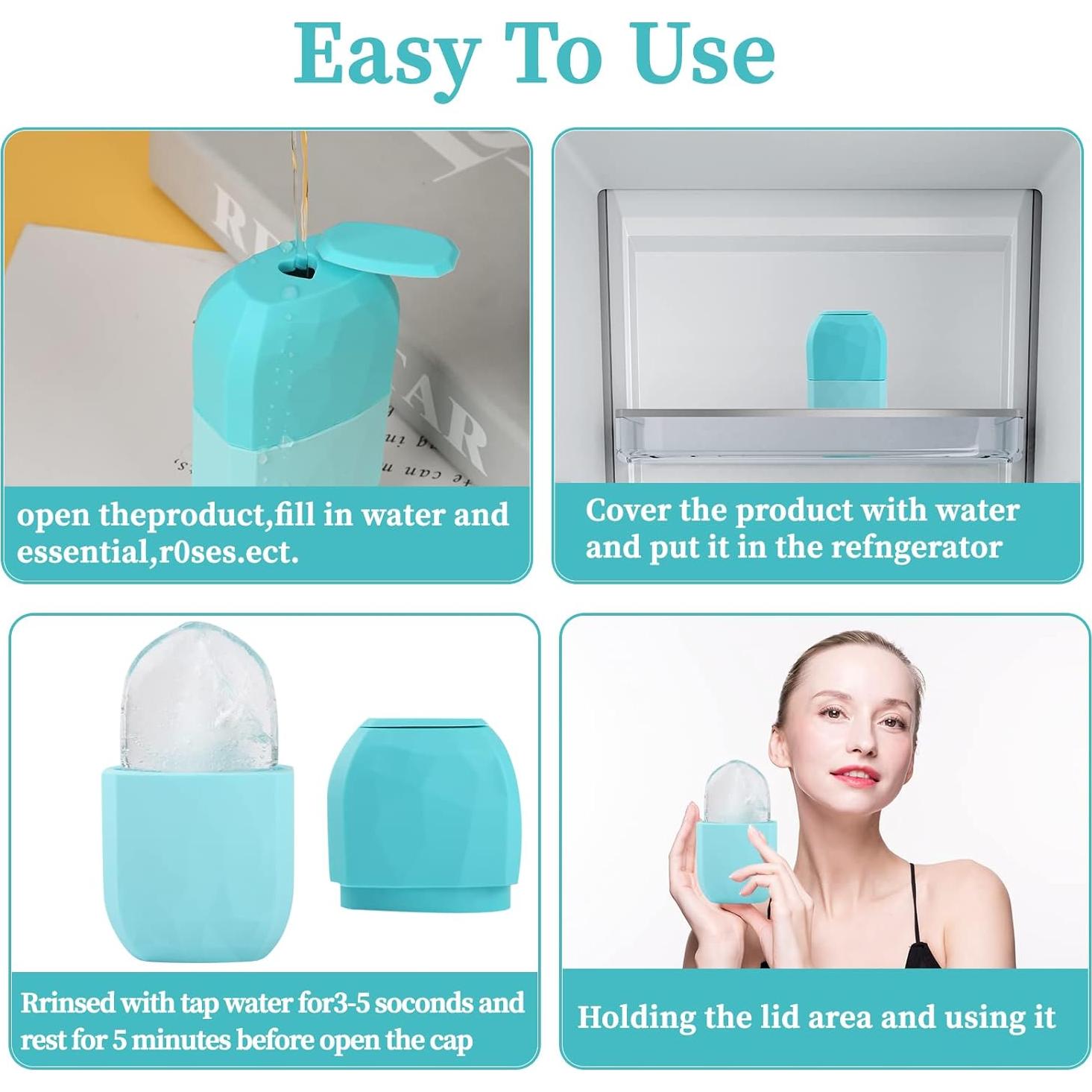 Easy To Use

open theproduct,fill in water and essential,r0ses.ect.

Cover the product with water and put it in the refngerator

Rrinsed with tap water for3-5 soconds and rest for 5 minutes before open the cap

Holding the lid area and using it