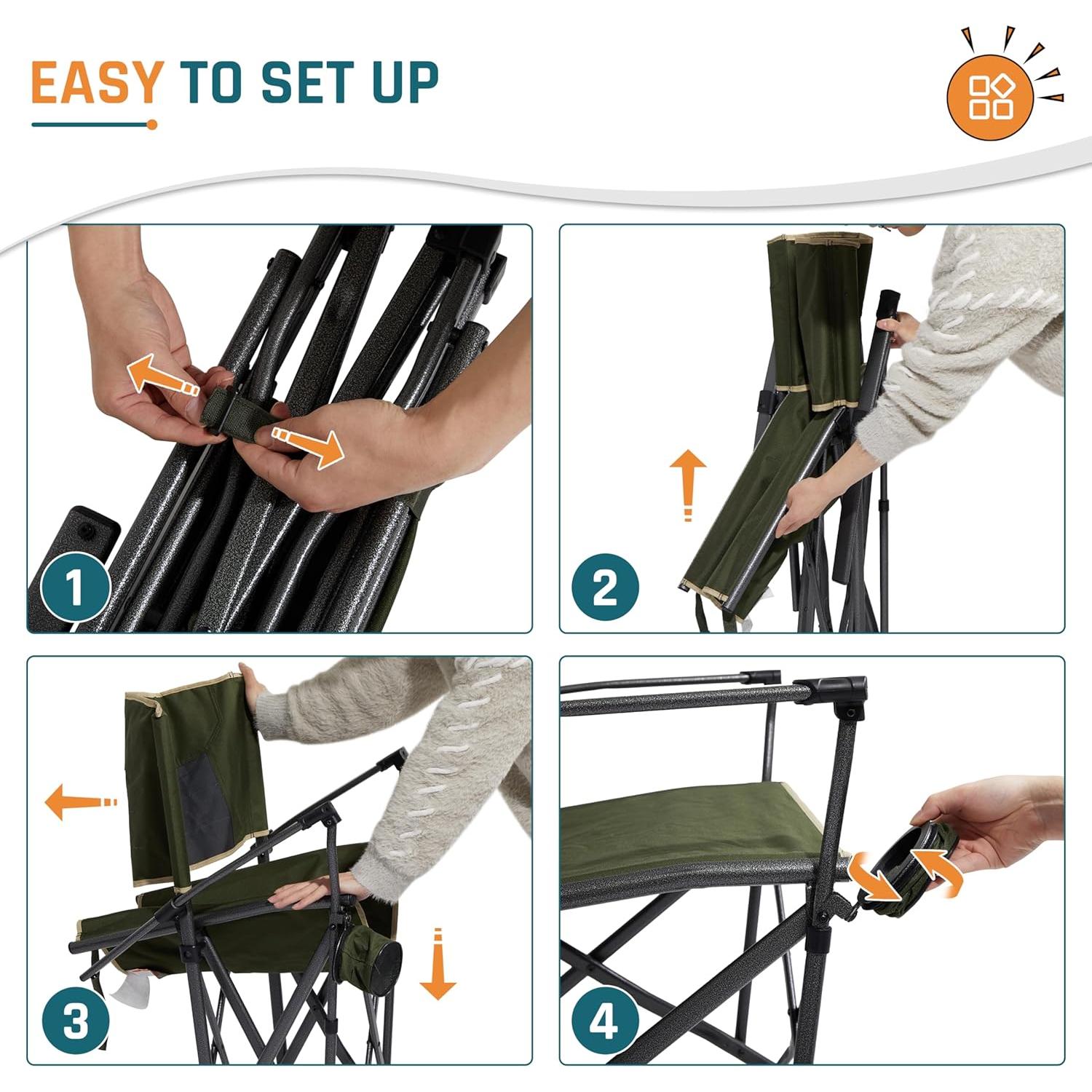 EASY TO SET UP

1

2

3

4