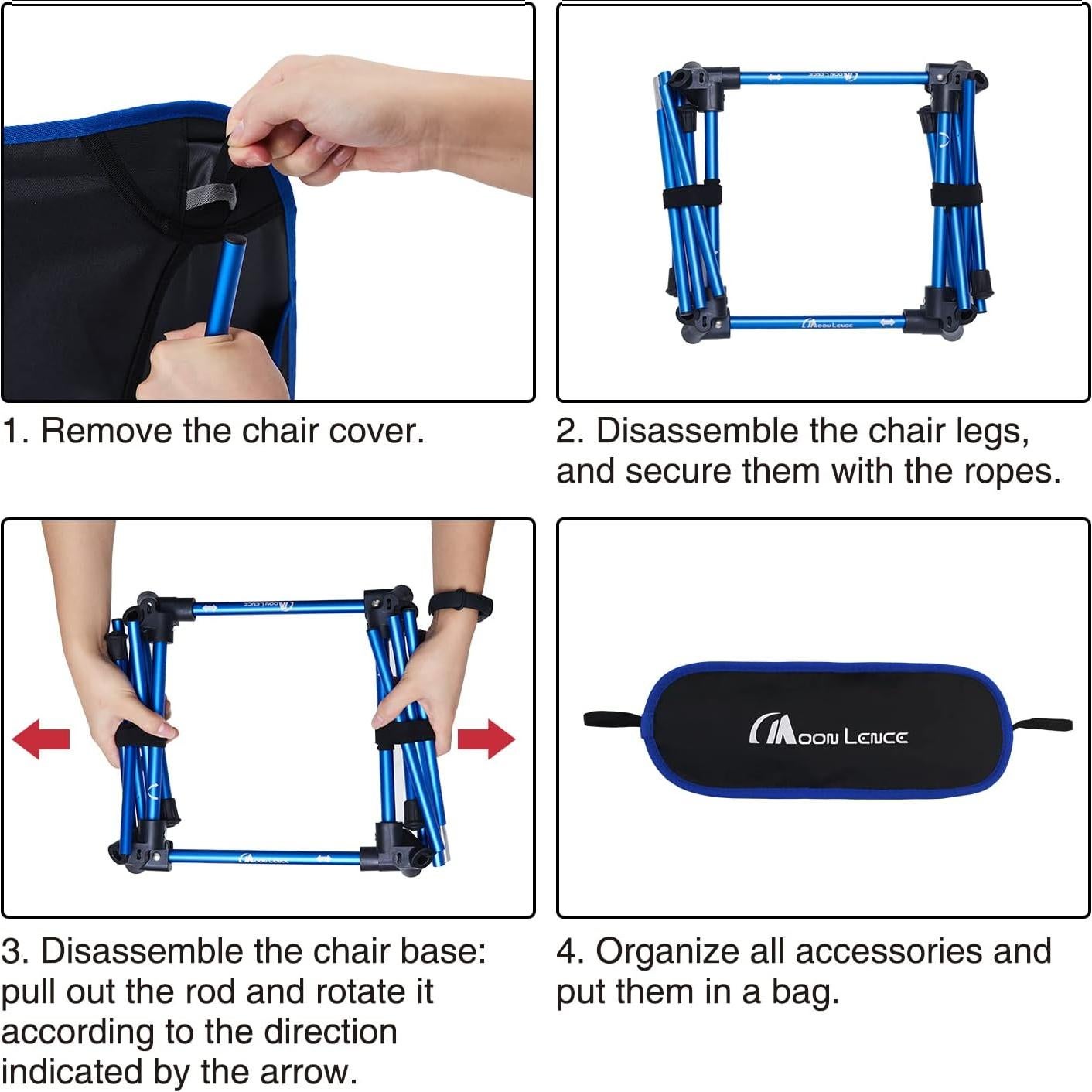 MOON LENCE

MOON LENCE

1. Remove the chair cover.

2. Disassemble the chair legs, and secure them with the ropes.

MOON LENCE

MOON LENCE

MOON LENCE

3. Disassemble the chair base: pull out the rod and rotate it according to the direction indicated by the arrow.

4. Organize all accessories and put them in a bag.