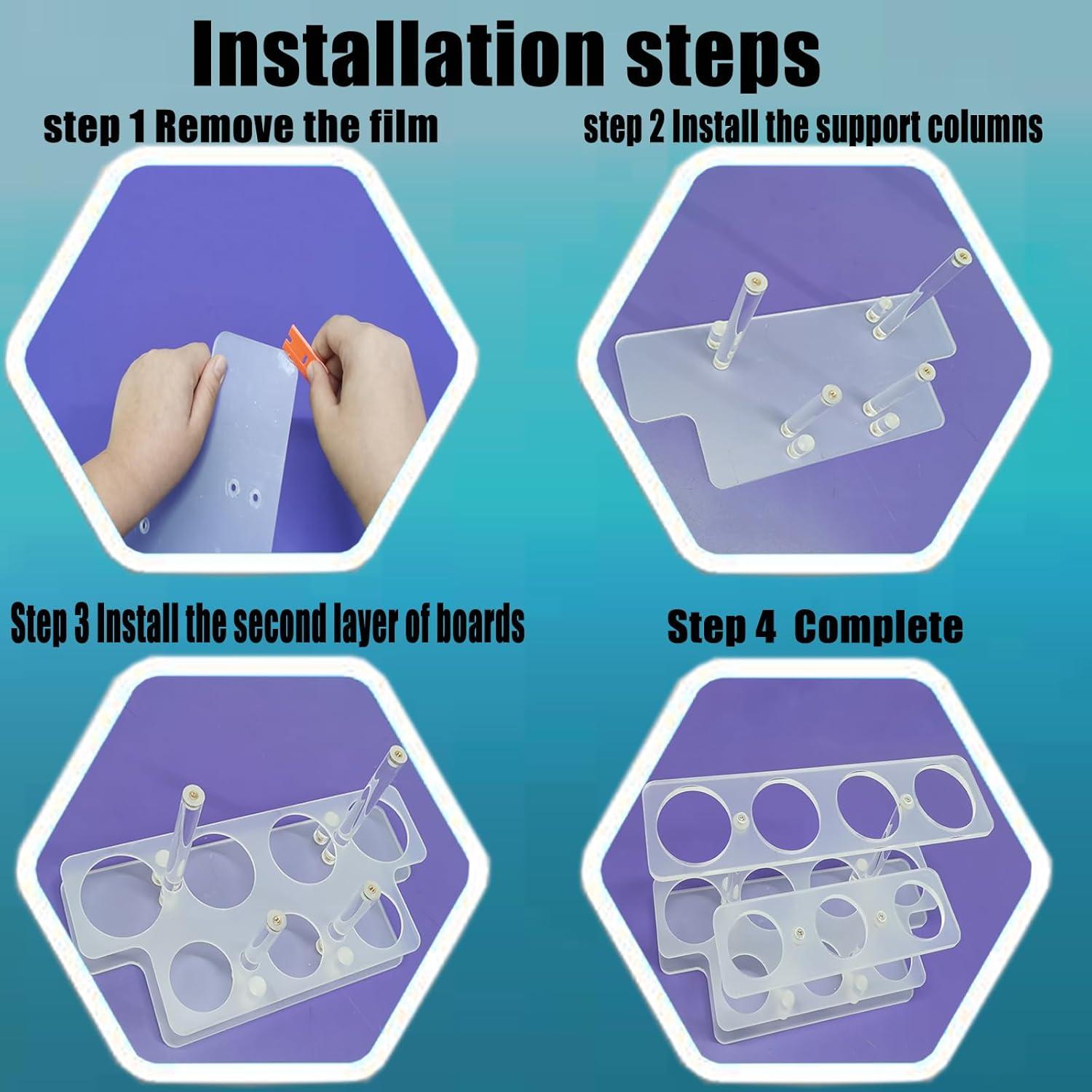 Installation steps

step 1 Remove the film

step 2 Install the support columns

Step 3 Install the second layer of boards

Step 4 Complete