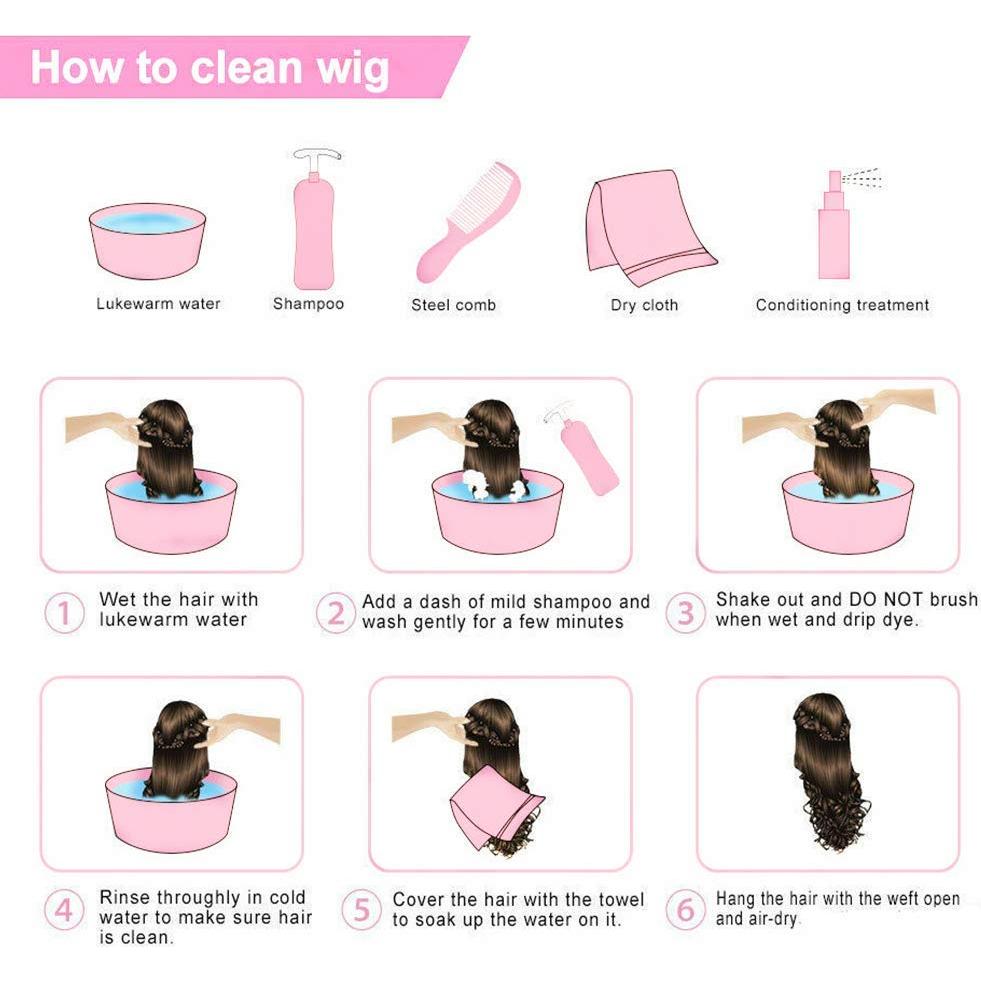 How to clean wig

Lukewarm water

Shampoo

Steel comb

Dry cloth

Conditioning treatment

1 Wet the hair with lukewarm water

2 Add a dash of mild shampoo and wash gently for a few minutes

3 Shake out and DO NOT brush when wet and drip dye.

4 Rinse throughly in cold water to make sure hair is clean.

5 Cover the hair with the towel to soak up the water on it.

6 Hang the hair with the weft open and air-dry.