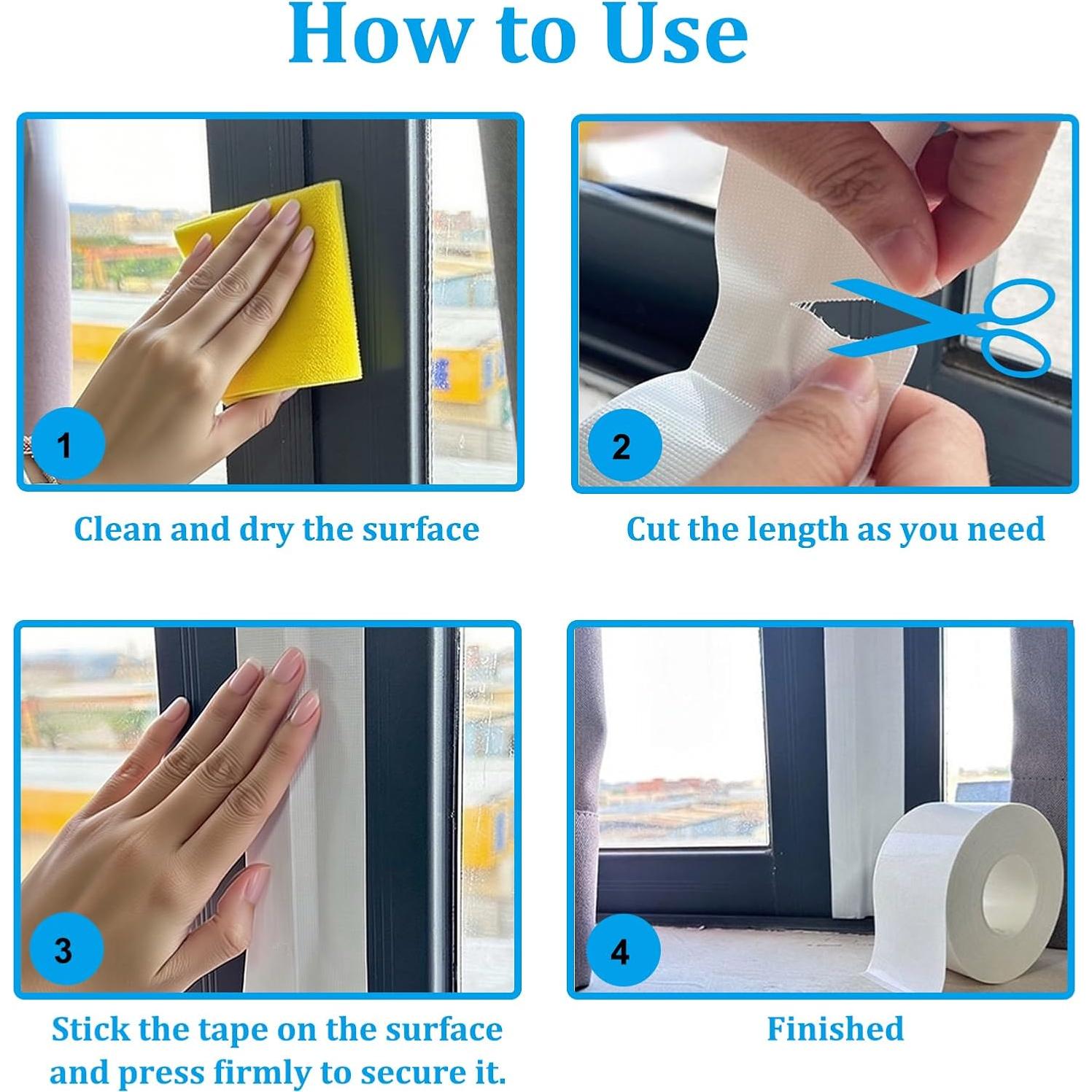 How to Use

1

Clean and dry the surface

2

Cut the length as you need

3

Stick the tape on the surface and press firmly to secure it.

4

Finished