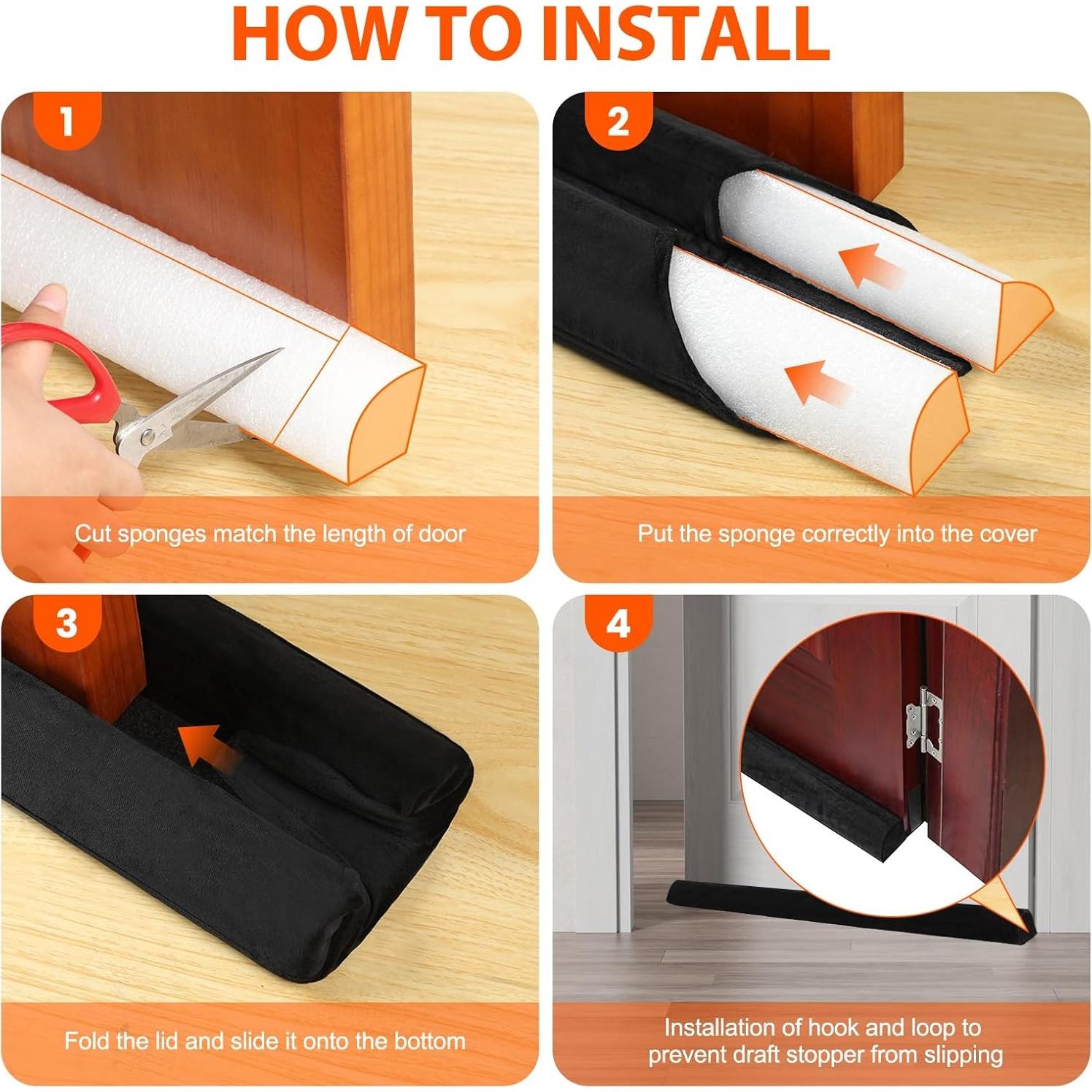 HOW TO INSTALL

1

Cut sponges match the length of door

2

Put the sponge correctly into the cover

3

Fold the lid and slide it onto the bottom

4

Installation of hook and loop to prevent draft stopper from slipping