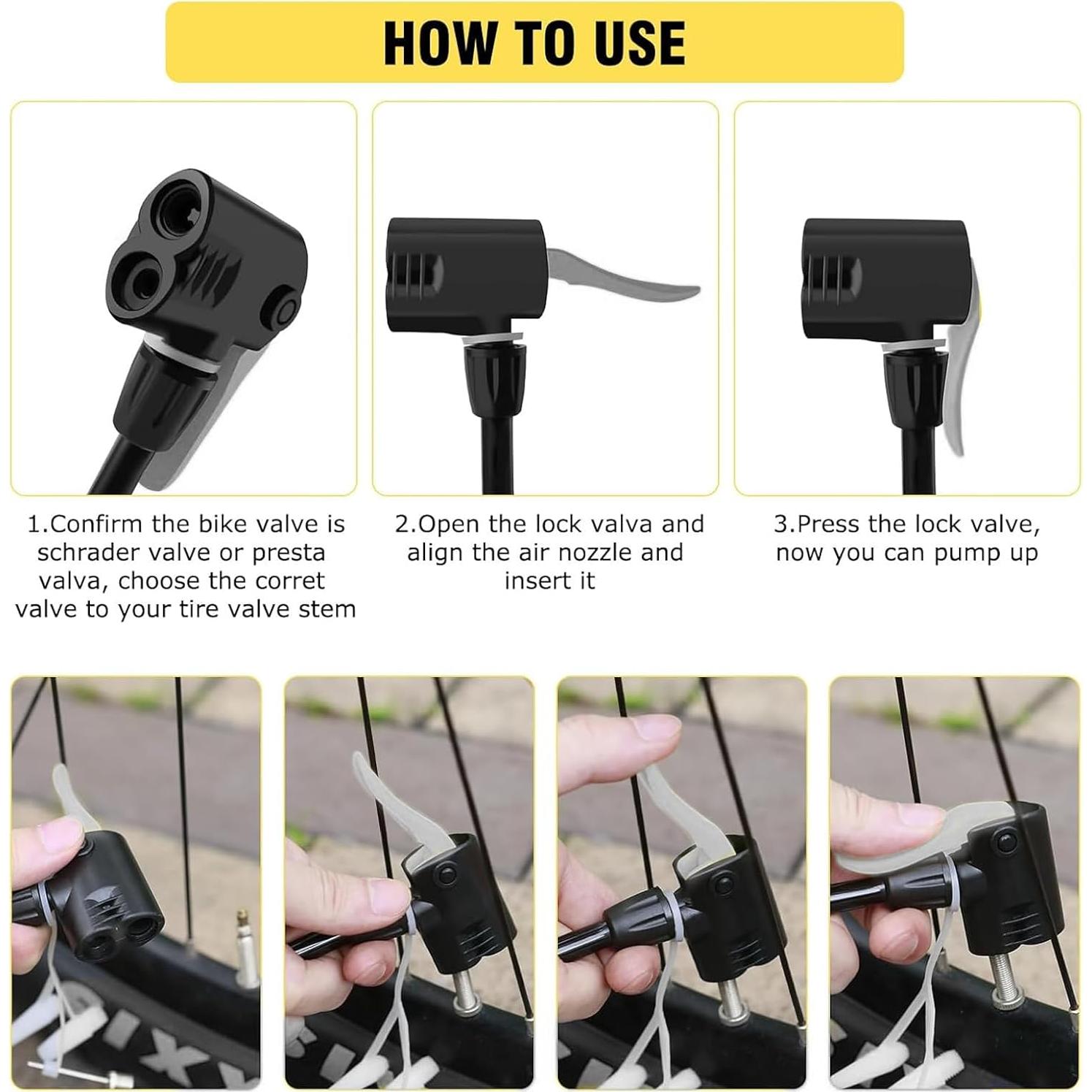 HOW TO USE

1.Confirm the bike valve is schrader valve or presta valva, choose the corret valve to your tire valve stem

2.Open the lock valva and align the air nozzle and insert it

3.Press the lock valve, now you can pump up