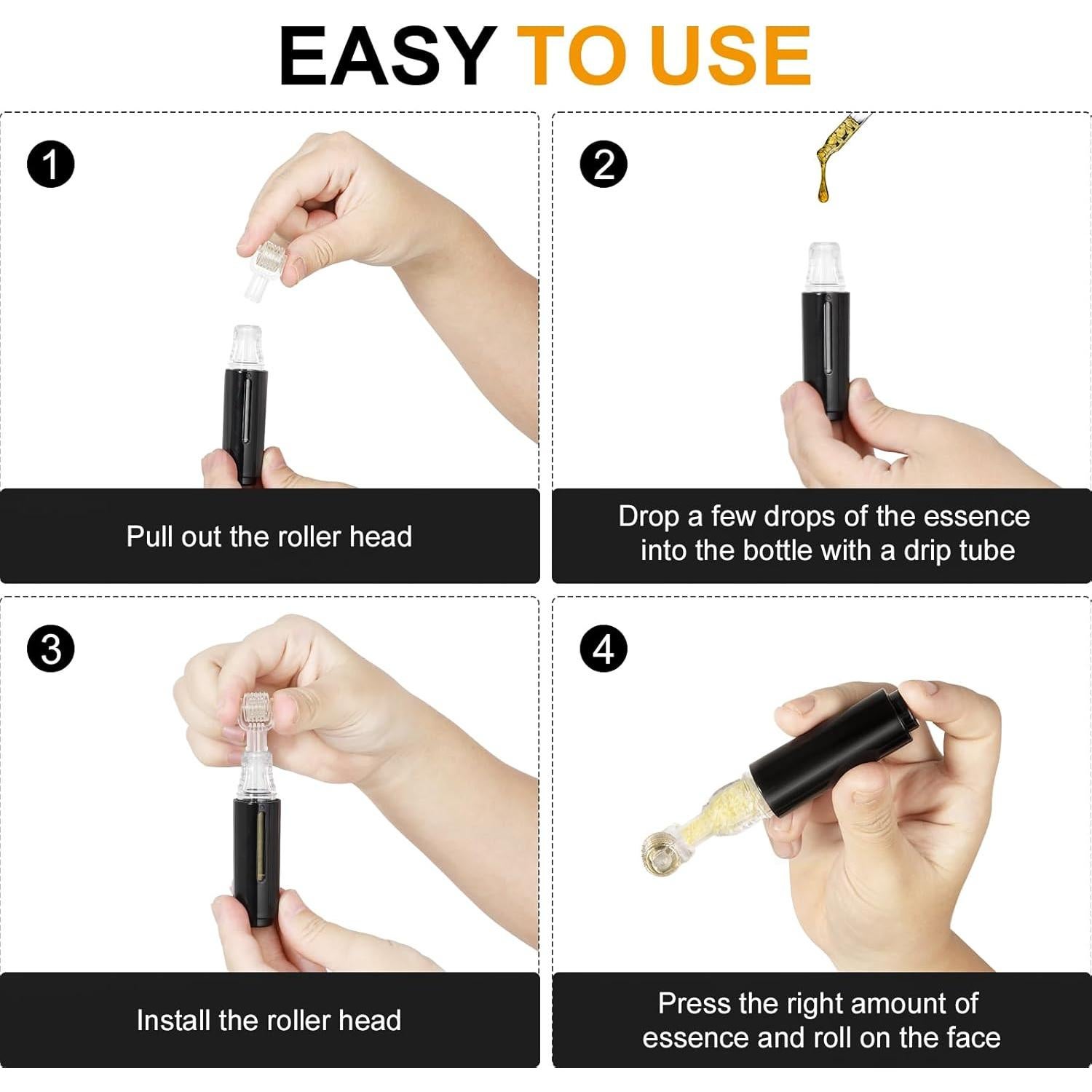 EASY TO USE

1

Pull out the roller head

2

Drop a few drops of the essence into the bottle with a drip tube

3

Install the roller head

4

Press the right amount of essence and roll on the face