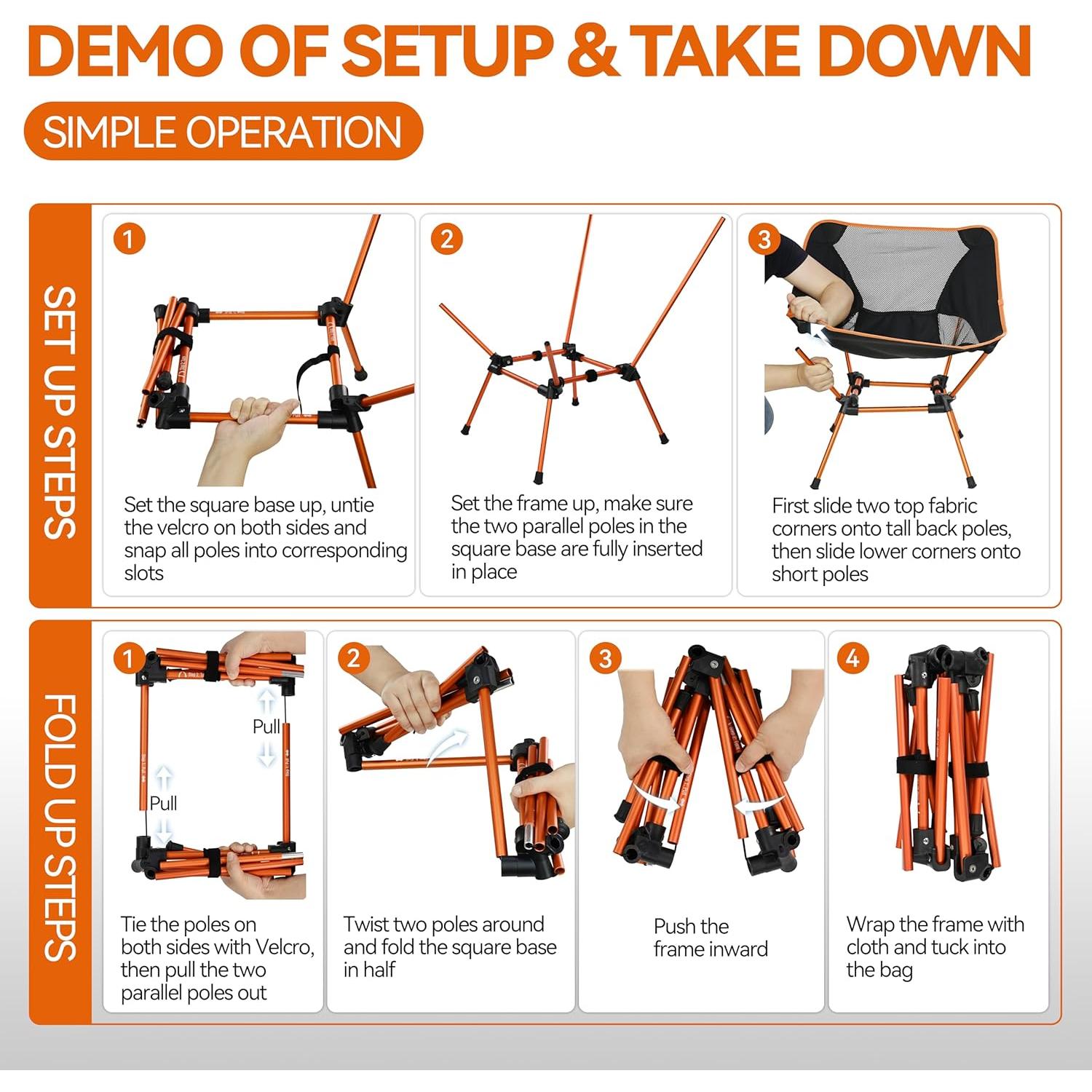 DEMO OF SETUP & TAKE DOWN

SIMPLE OPERATION

SET UP STEPS

1

Set the square base up, untie the velcro on both sides and snap all poles into corresponding slots

2

Set the frame up, make sure the two parallel poles in the square base are fully inserted in place

3

First slide two top fabric corners onto tall back poles, then slide lower corners onto short poles

FOLD UP STEPS

1

Pull

Pull

Tie the poles on both sides with Velcro, then pull the two parallel poles out

2

Twist two poles around and fold the square base in half

3

Push the frame inward

4

Wrap the frame with cloth and tuck into the bag