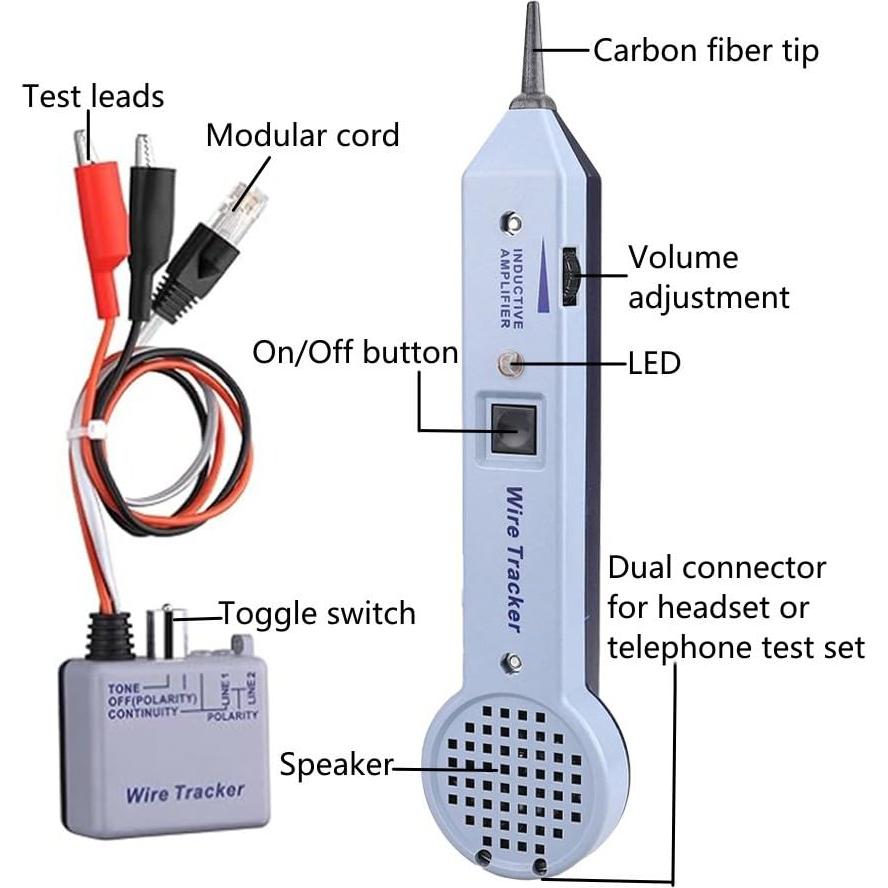 Test leads

Modular cord

Carbon fiber tip

INDUCTIVE AMPLIFIER

Volume adjustment

On/Off button

LED

Wire Tracker

Dual connector for headset or telephone test set

Toggle switch

TONE
OFF(POLARITY)
CONTINUITY
LINE 1
LINE 2
POLARITY

Wire Tracker

Speaker