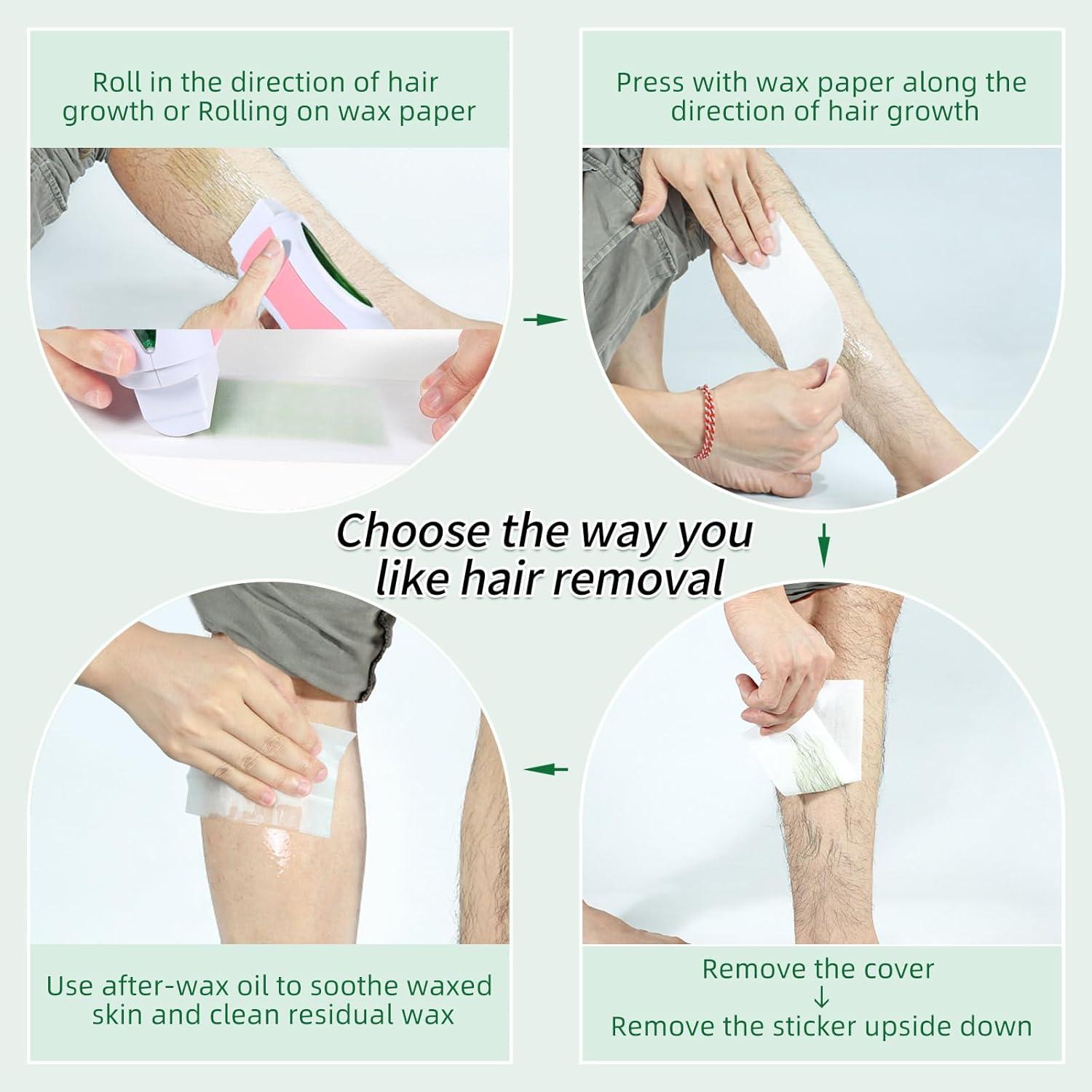 Roll in the direction of hair growth or Rolling on wax paper

Press with wax paper along the direction of hair growth

Choose the way you like hair removal

Use after-wax oil to soothe waxed skin and clean residual wax

Remove the cover
↓
Remove the sticker upside down