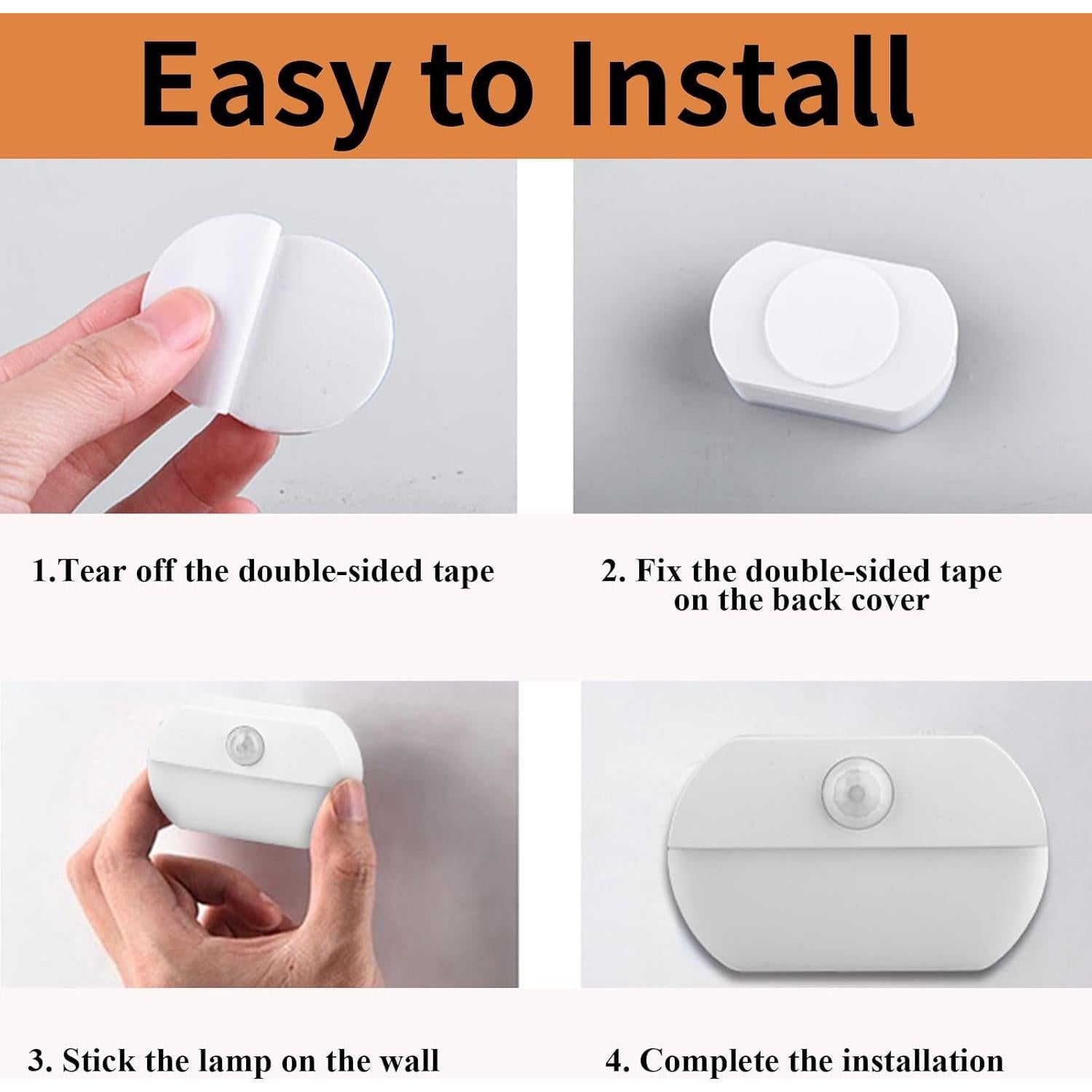 Easy to Install

1.Tear off the double-sided tape

2. Fix the double-sided tape on the back cover

3. Stick the lamp on the wall

4. Complete the installation