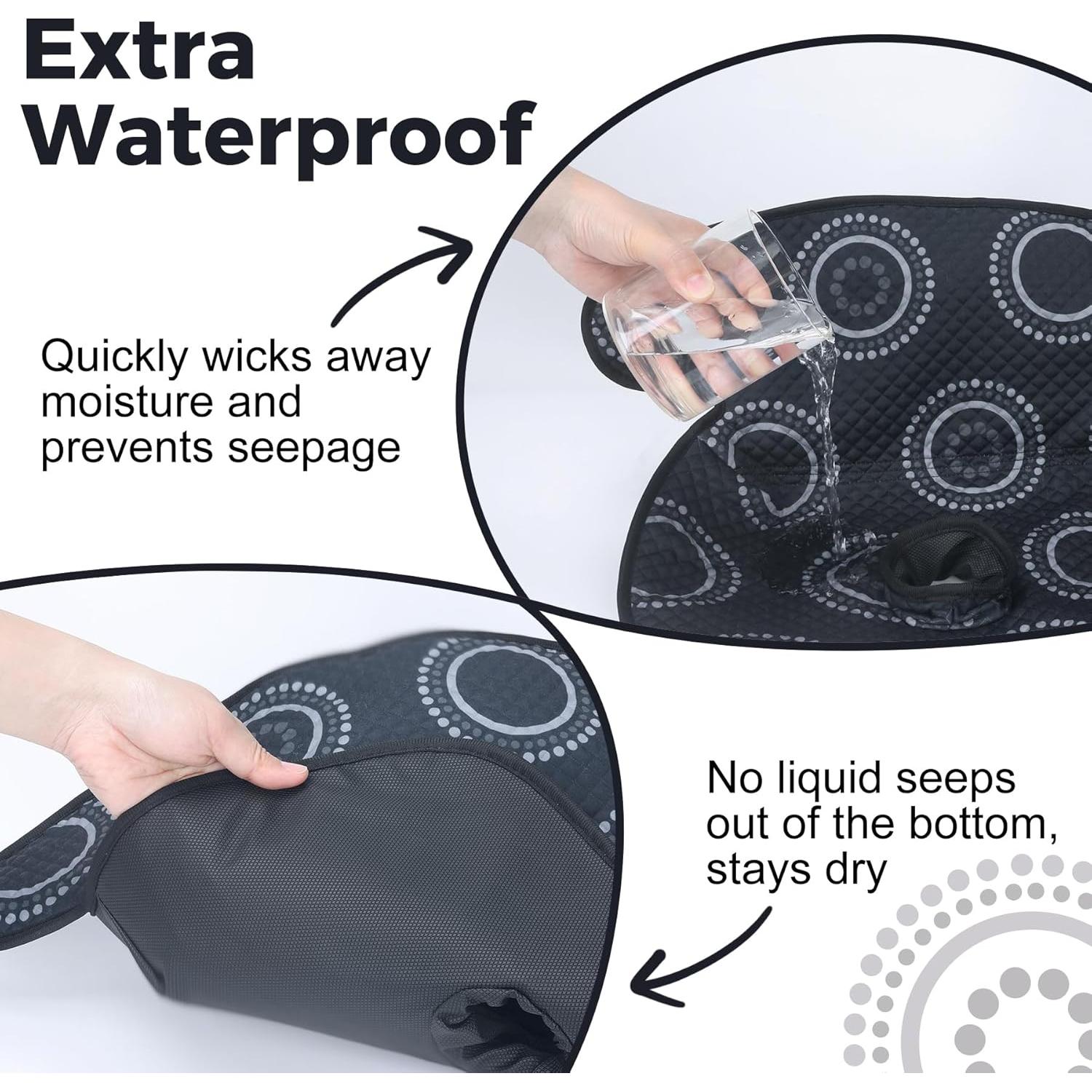 Extra Waterproof

Quickly wicks away moisture and prevents seepage

No liquid seeps out of the bottom, stays dry