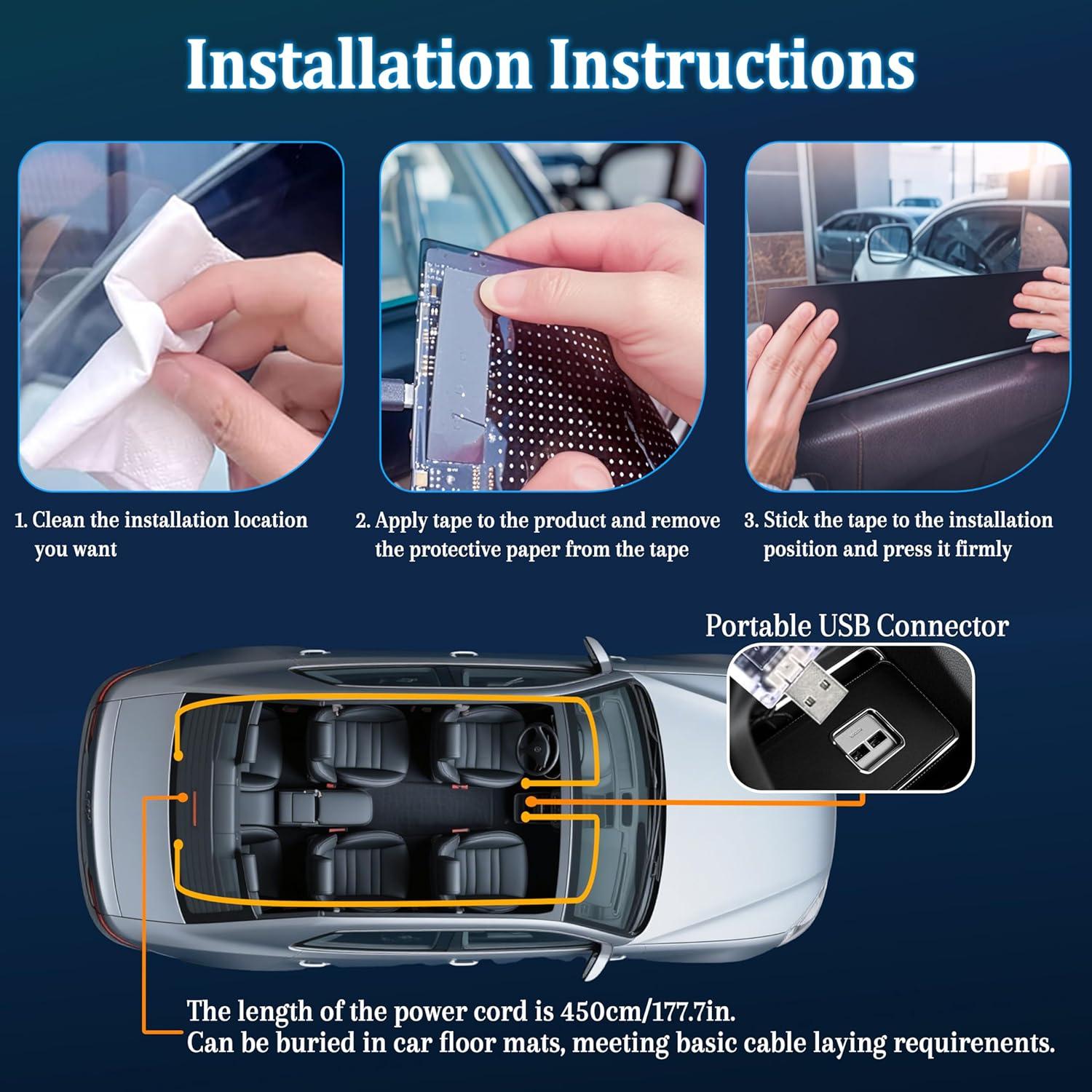 Installation Instructions

1. Clean the installation location you want

2. Apply tape to the product and remove the protective paper from the tape

3. Stick the tape to the installation position and press it firmly

Portable USB Connector

The length of the power cord is 450cm/177.7in.
Can be buried in car floor mats, meeting basic cable laying requirenents.