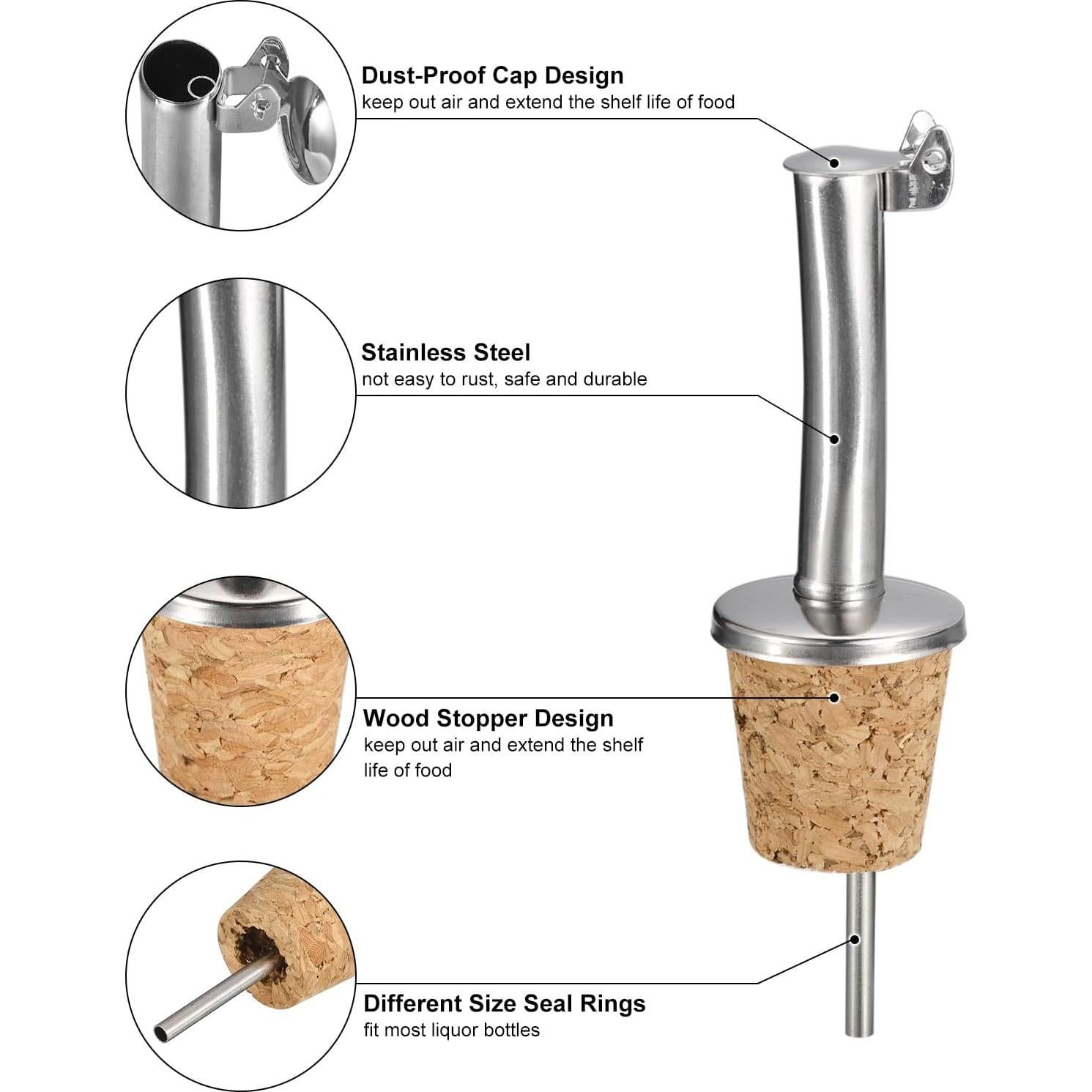 Dust-Proof Cap Design
keep out air and extend the shelf life of food

Stainless Steel
not easy to rust, safe and durable

Wood Stopper Design
keep out air and extend the shelf life of food

Different Size Seal Rings
fit most liquor bottles