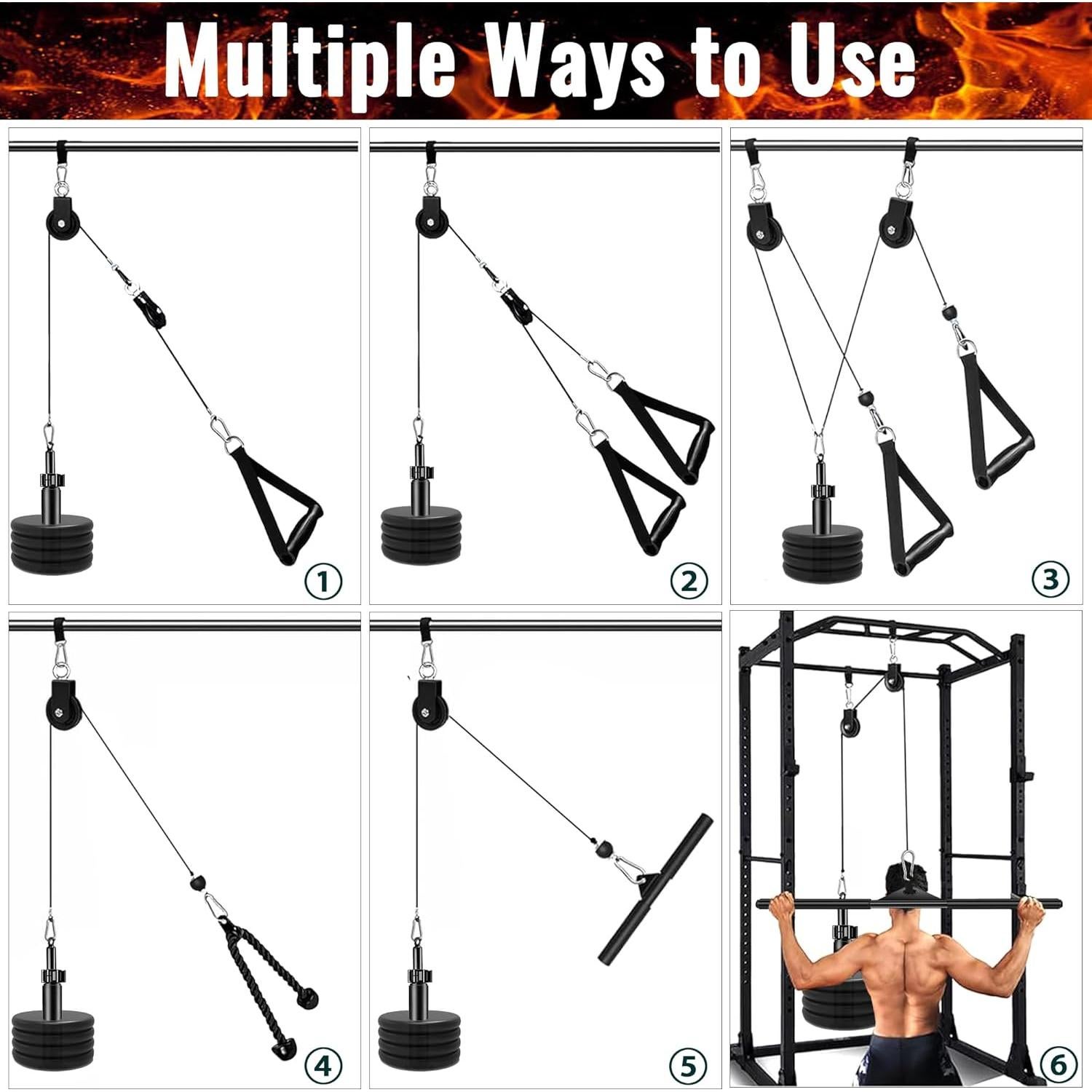 Multiple Ways to Use

①

②

③

④

⑤

⑥