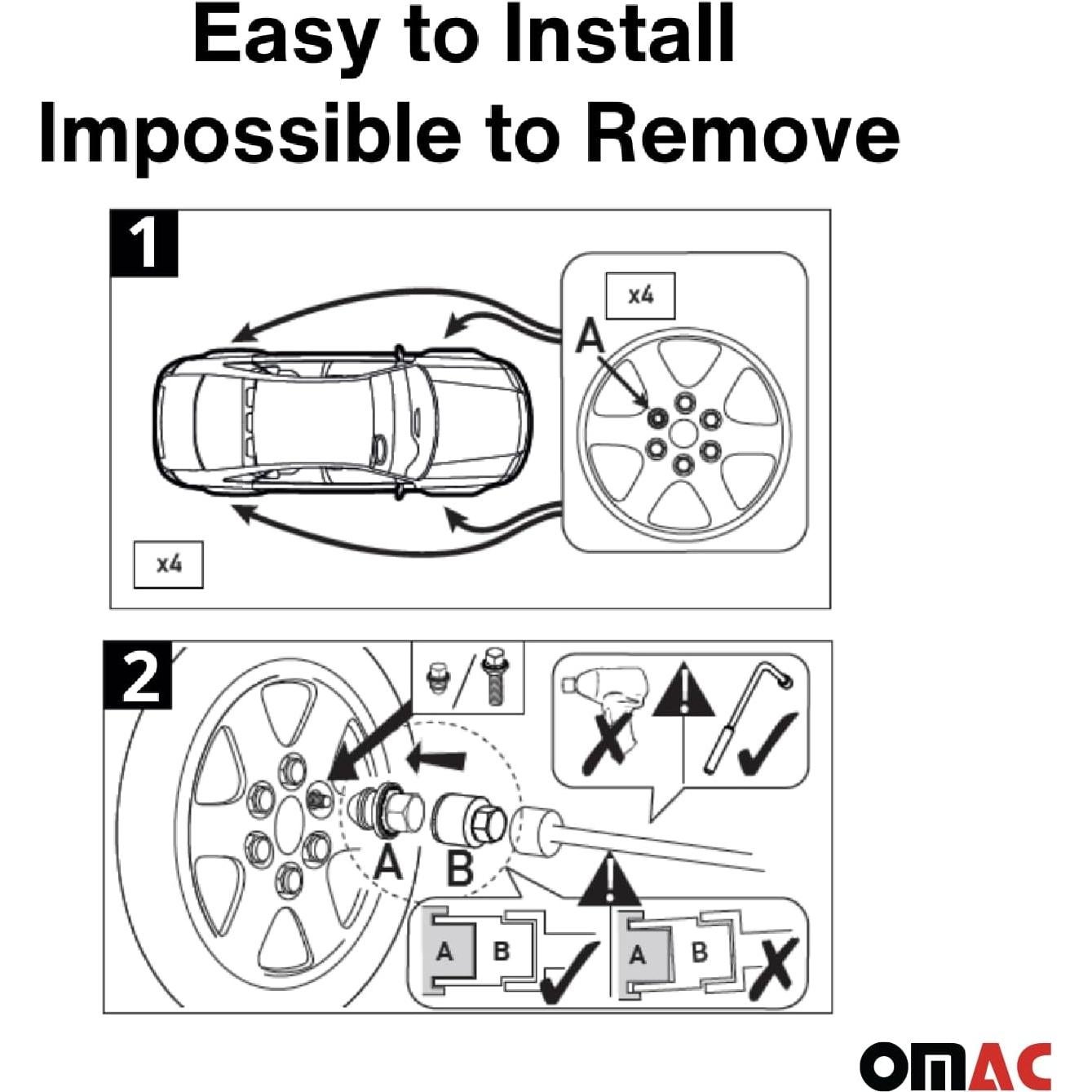 Easy to Install
Impossible to Remove

1

x4

A

x4

2

A

B

A B

A B

OMAC