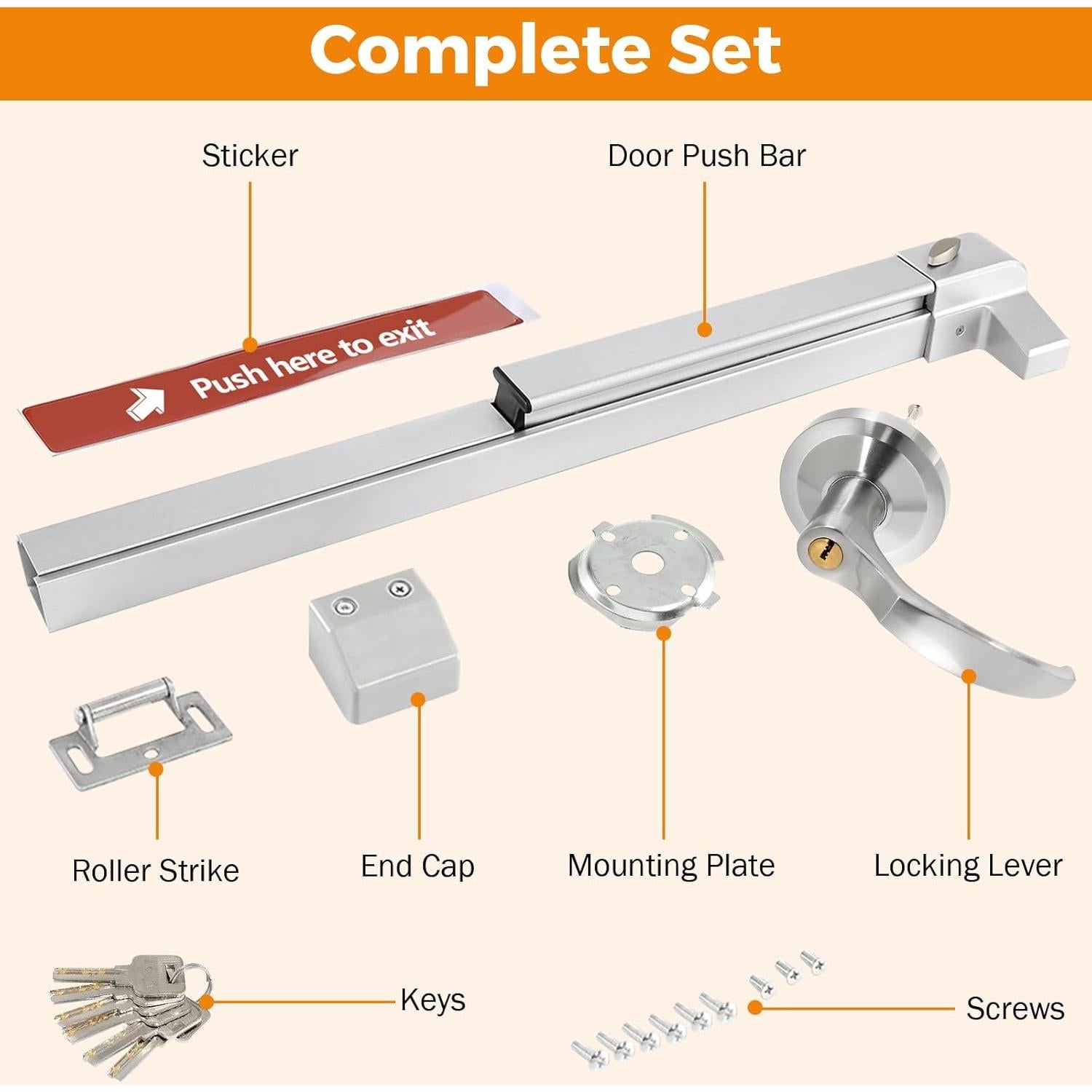 Complete Set

Sticker

Door Push Bar

Push here to exit

Roller Strike

End Cap

Mounting Plate

Locking Lever

Keys

Screws