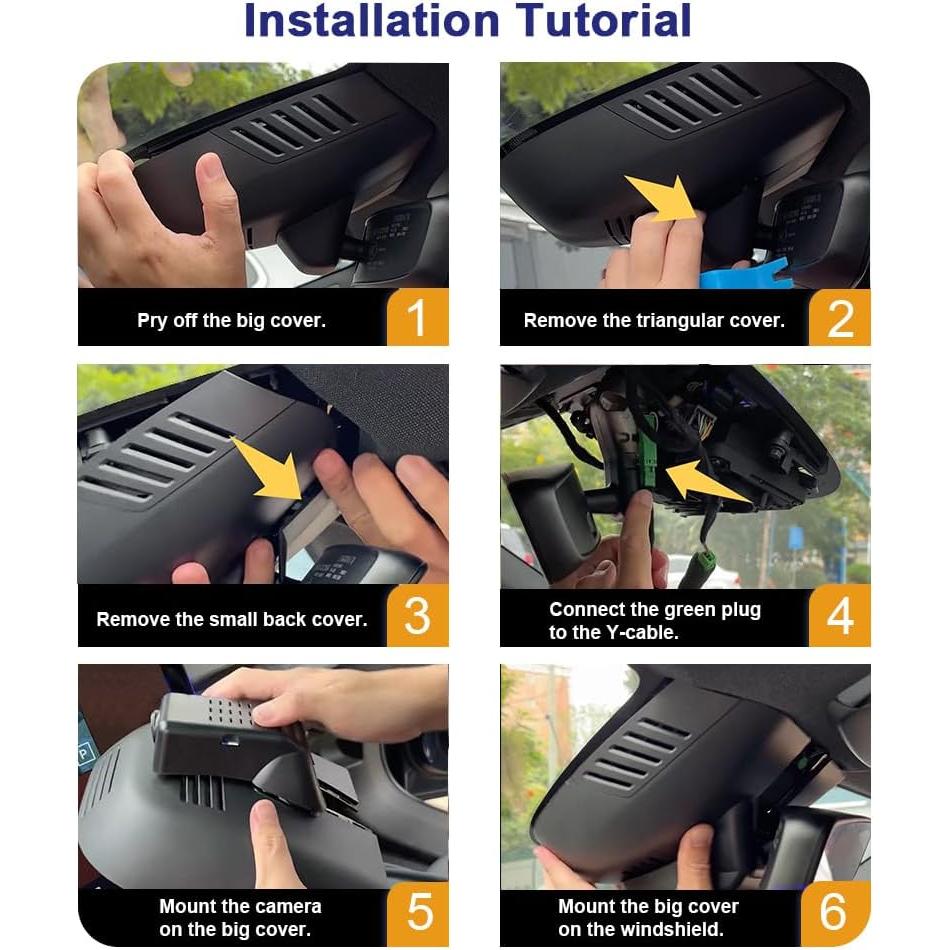 Installation Tutorial

Pry off the big cover. 1

Remove the triangular cover. 2

Remove the small back cover. 3

Connect the green plug to the Y-cable. 4

Mount the camera on the big cover. 5

Mount the big cover on the windshield. 6