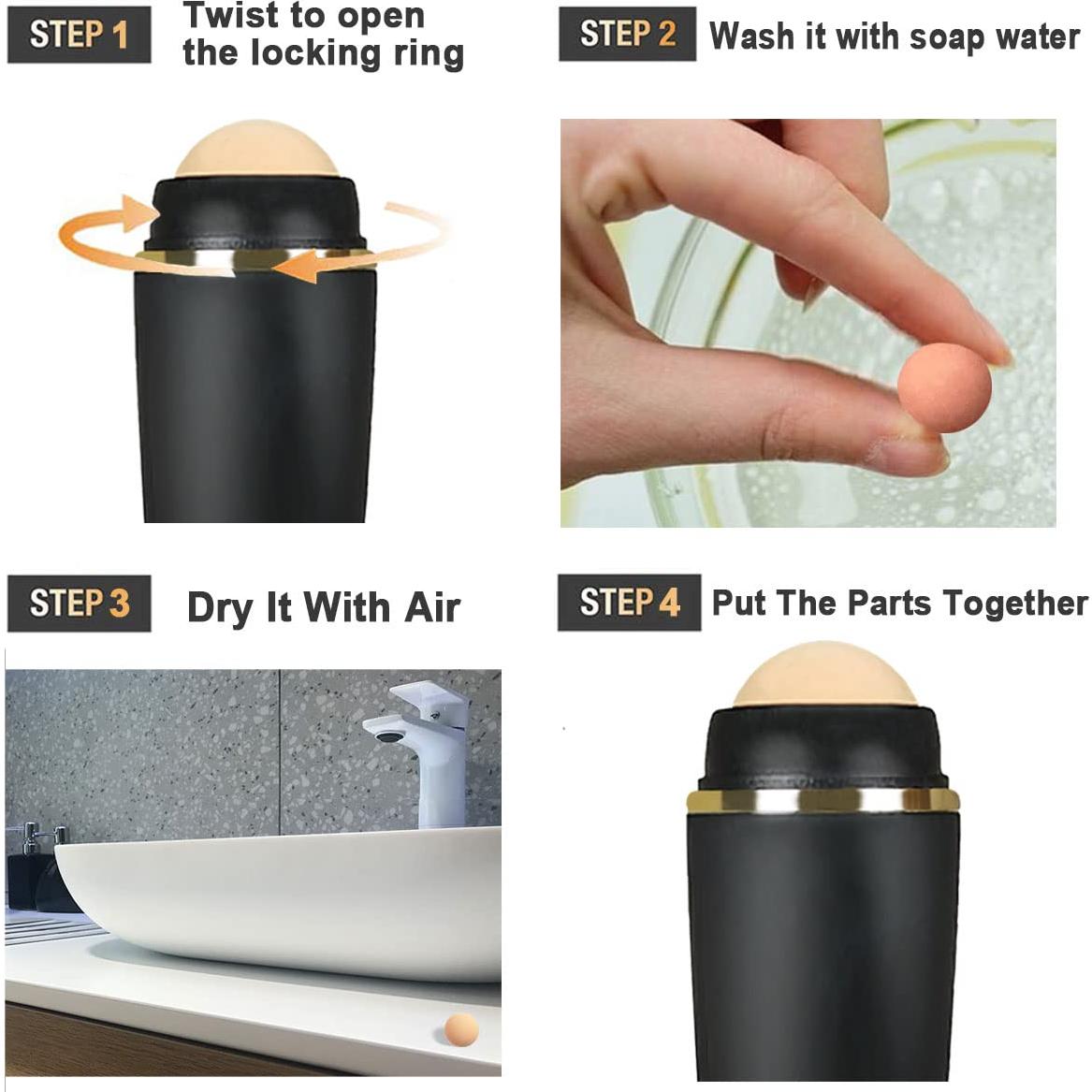 STEP 1 Twist to open the locking ring

STEP 2 Wash it with soap water

STEP 3 Dry It With Air

STEP 4 Put The Parts Together